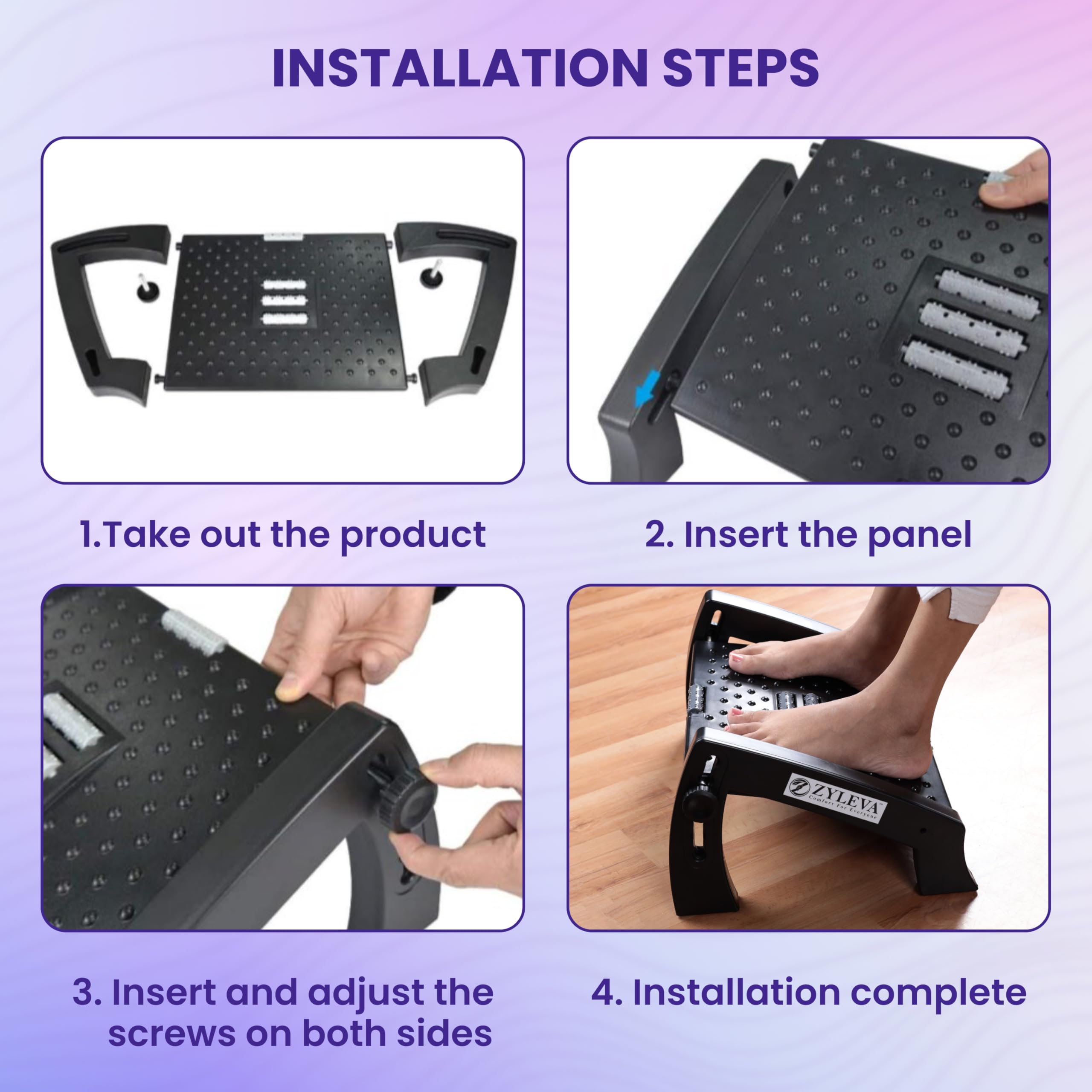 INSTALLATION STEPS

1.Take out the product

2. Insert the panel

ZYLEVA
Comfort For Everyone

3. Insert and adjust the screws on both sides

4. Installation complete