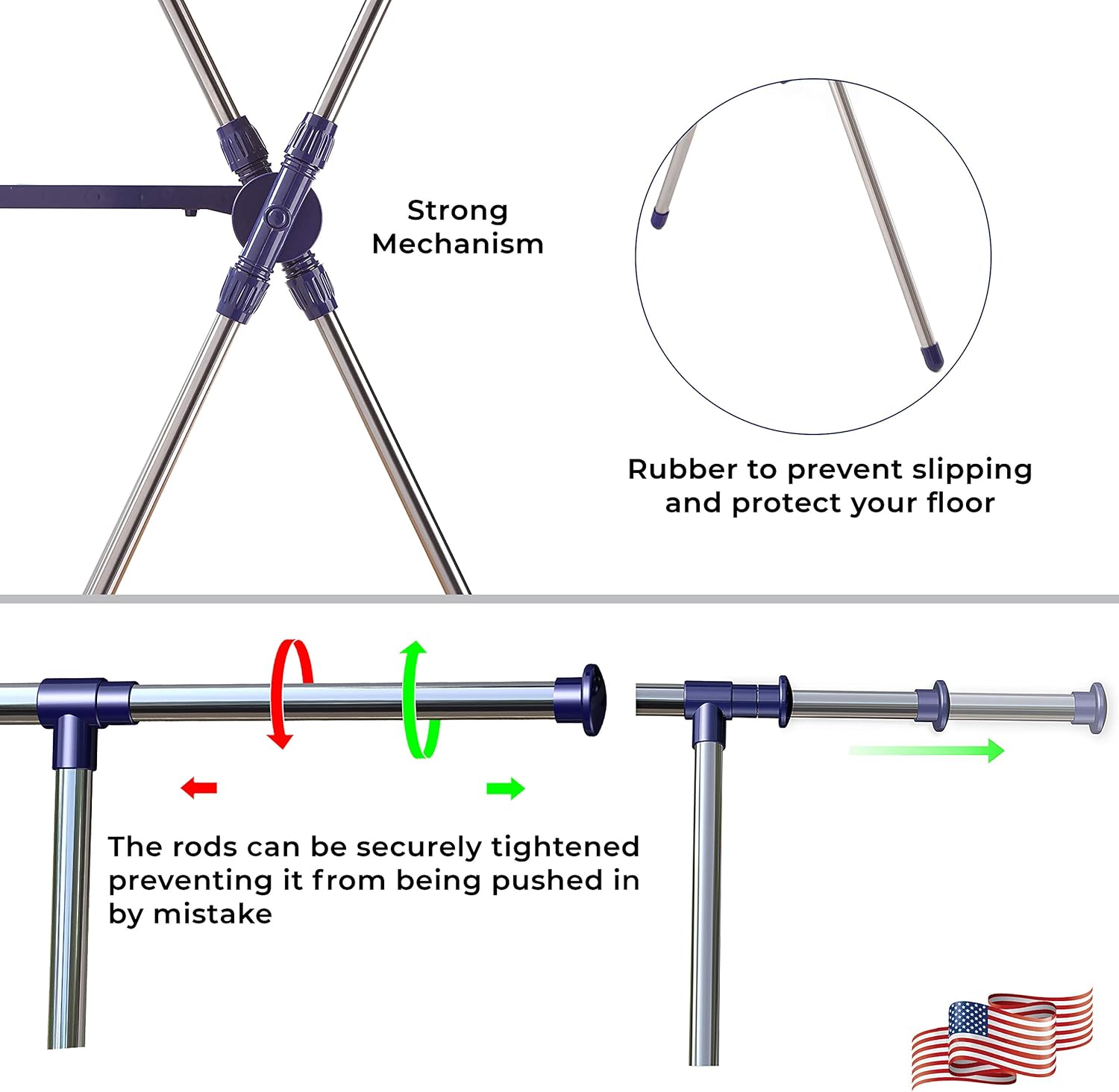 Strong Mechanism

Rubber to prevent slipping and protect your floor

The rods can be securely tightened preventing it from being pushed in by mistake