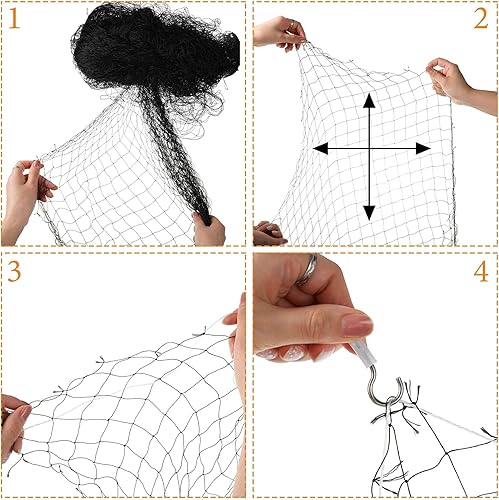 1

2

3

4