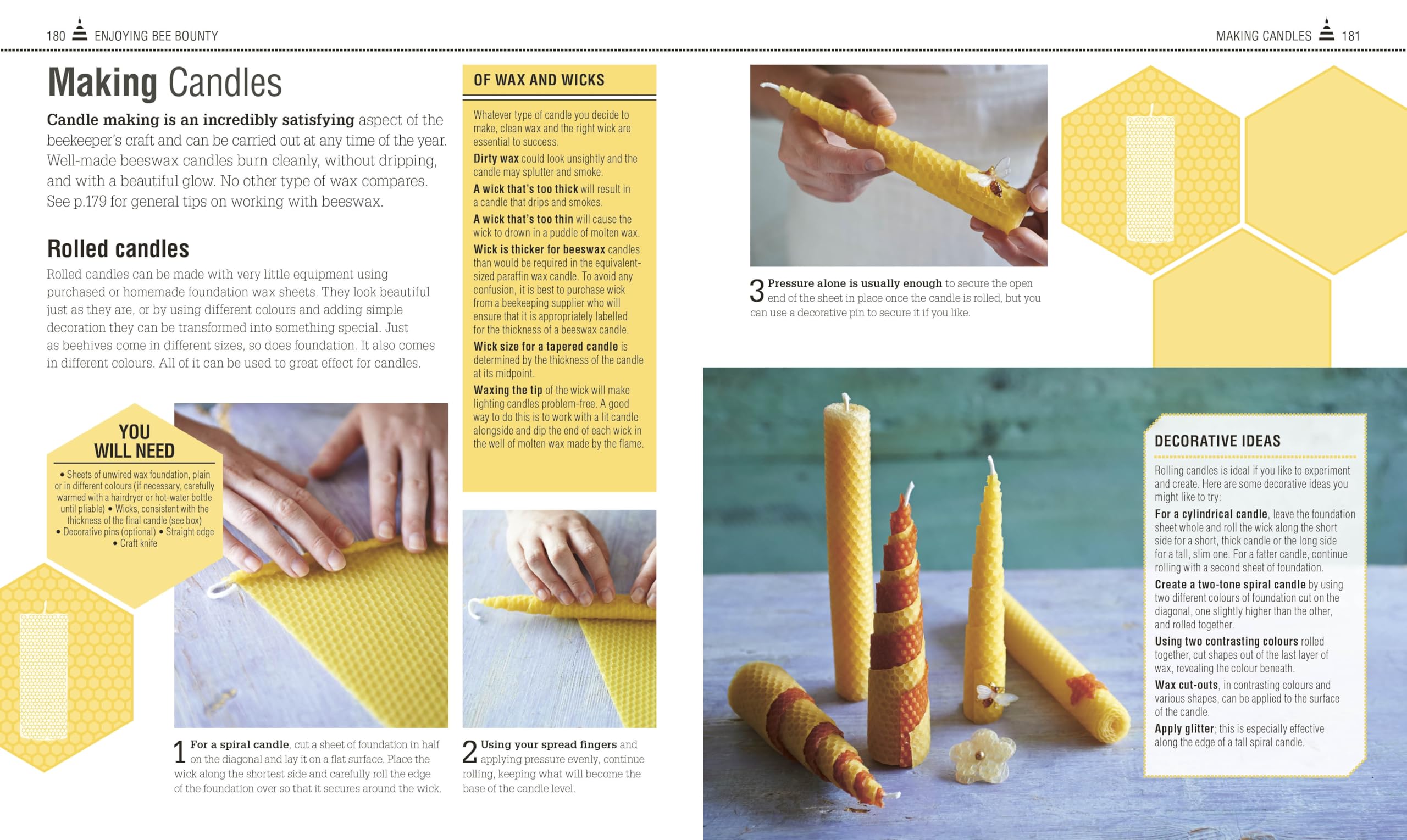 180 ENJOYING BEE BOUNTY

Making Candles

Candle making is an incredibly satisfying aspect of the beekeeper's craft and can be carried out at any time of the year. Well-made beeswax candles burn cleanly, without dripping, and with a beautiful glow. No other type of wax compares. See p.179 for general tips on working with beeswax.

Rolled candles

Rolled candles can be made with very little equipment using purchased or homemade foundation wax sheets. They look beautiful just as they are, or by using different colours and adding simple decoration they can be transformed into something special. Just as beehives come in different sizes, so does foundation. It also comes in different colours. All of it can be used to great effect for candles.

YOU WILL NEED

• Sheets of unwired wax foundation, plain or in different colours (if necessary, carefully warmed with a hairdryer or hot-water bottle until pliable) • Wicks, consistent with the thickness of the final candle (see box) • Decorative pins (optional) • Straight edge • Craft knife

1 For a spiral candle, cut a sheet of foundation in half on the diagonal and lay it on a flat surface. Place the wick along the shortest side and carefully roll the edge of the foundation over so that it secures around the wick.

OF WAX AND WICKS

Whatever type of candle you decide to make, clean wax and the right wick are essential to success.

Dirty wax could look unsightly and the candle may splutter and smoke.

A wick that's too thick will result in a candle that drips and smokes.

A wick that's too thin will cause the wick to drown in a puddle of molten wax.

Wick is thicker for beeswax candles than would be required in the equivalent-sized paraffin wax candle. To avoid any confusion, it is best to purchase wick from a beekeeping supplier who will ensure that it is appropriately labelled for the thickness of a beeswax candle.

Wick size for a tapered candle is determined by the thickness of the candle at its midpoint.

Waxing the tip of the wick will make lighting candles problem-free. A good way to do this is to work with a lit candle alongside and dip the end of each wick in the well of molten wax made by the flame.

2 Using your spread fingers and applying pressure evenly, continue rolling, keeping what will become the base of the candle level.

MAKING CANDLES 181

3 Pressure alone is usually enough to secure the open end of the sheet in place once the candle is rolled, but you can use a decorative pin to secure it if you like.

DECORATIVE IDEAS

Rolling candles is ideal if you like to experiment and create. Here are some decorative ideas you might like to try:

For a cylindrical candle, leave the foundation sheet whole and roll the wick along the short side for a short, thick candle or the long side for a tall, slim one. For a fatter candle, continue rolling with a second sheet of foundation.

Create a two-tone spiral candle by using two different colours of foundation cut on the diagonal, one slightly higher than the other, and rolled together.

Using two contrasting colours rolled together, cut shapes out of the last layer of wax, revealing the colour beneath.

Wax cut-outs, in contrasting colours and various shapes, can be applied to the surface of the candle.

Apply glitter; this is especially effective along the edge of a tall spiral candle.