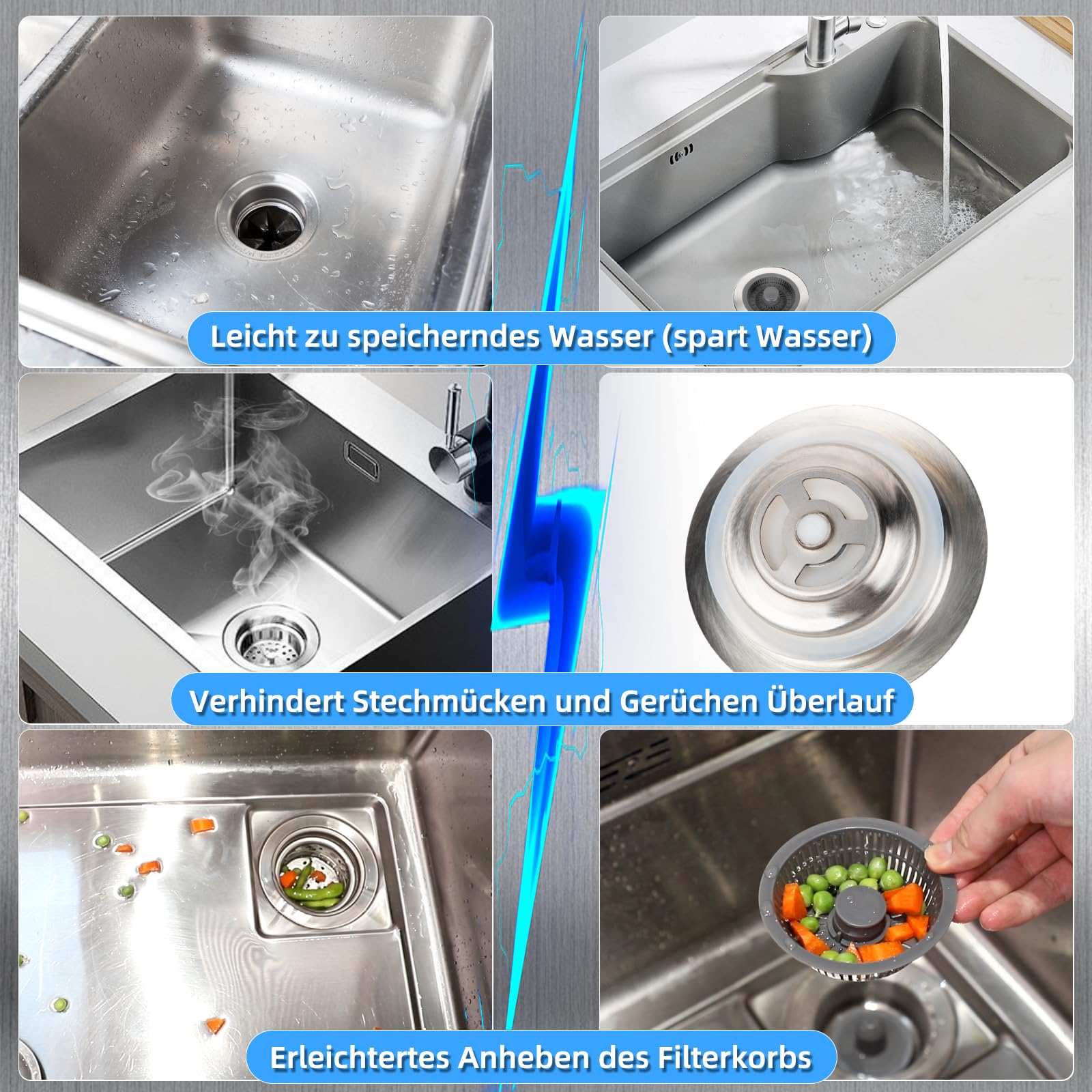 Leicht zu speicherndes Wasser (spart Wasser)

Verhindert Stechmücken und Gerüchen Überlauf

Erleichtertes Anheben des Filterkorbs