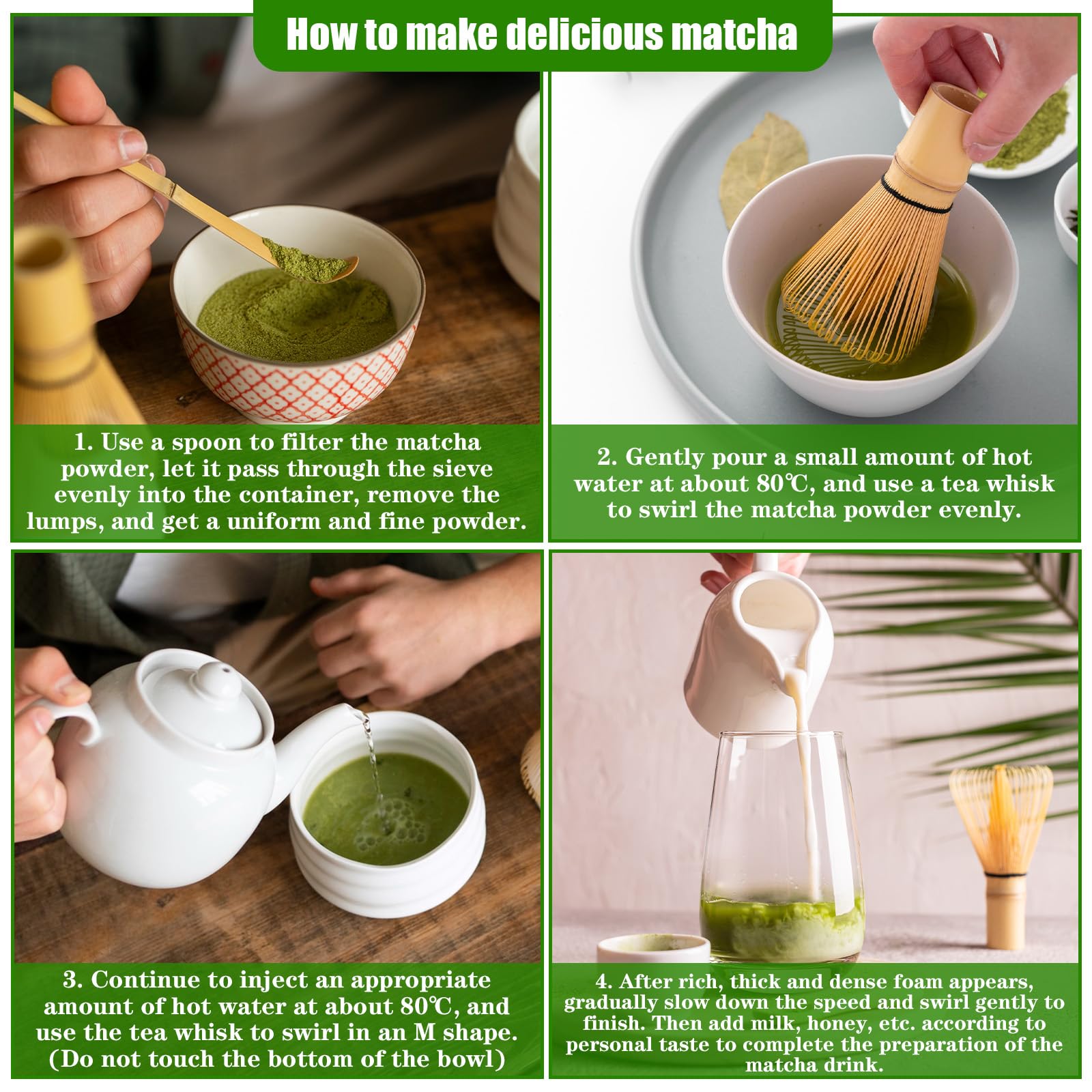 How to make delicious matcha

1. Use a spoon to filter the matcha powder, let it pass through the sieve evenly into the container, remove the lumps, and get a uniform and fine powder.

2. Gently pour a small amount of hot water at about 80℃, and use a tea whisk to swirl the matcha powder evenly.

3. Continue to inject an appropriate amount of hot water at about 80℃, and use the tea whisk to swirl in an M shape. (Do not touch the bottom of the bowl)

4. After rich, thick and dense foam appears, gradually slow down the speed and swirl gently to finish. Then add milk, honey, etc. according to personal taste to complete the preparation of the matcha drink.