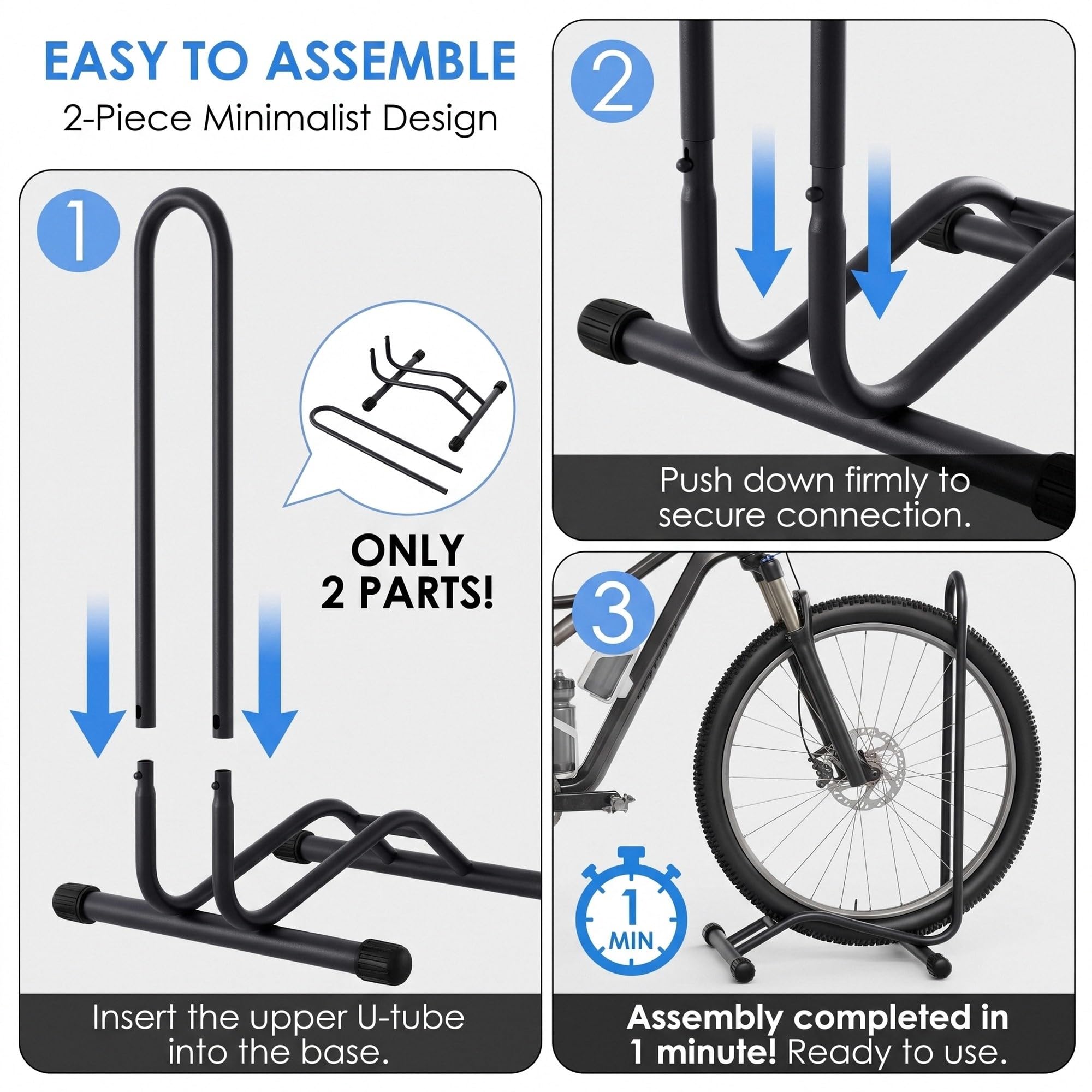 EASY TO ASSEMBLE
2-Piece Minimalist Design

1

ONLY 2 PARTS!

Insert the upper U-tube into the base.

2

Push down firmly to secure connection.

3

1 MIN

Assembly completed in 1 minute! Ready to use.