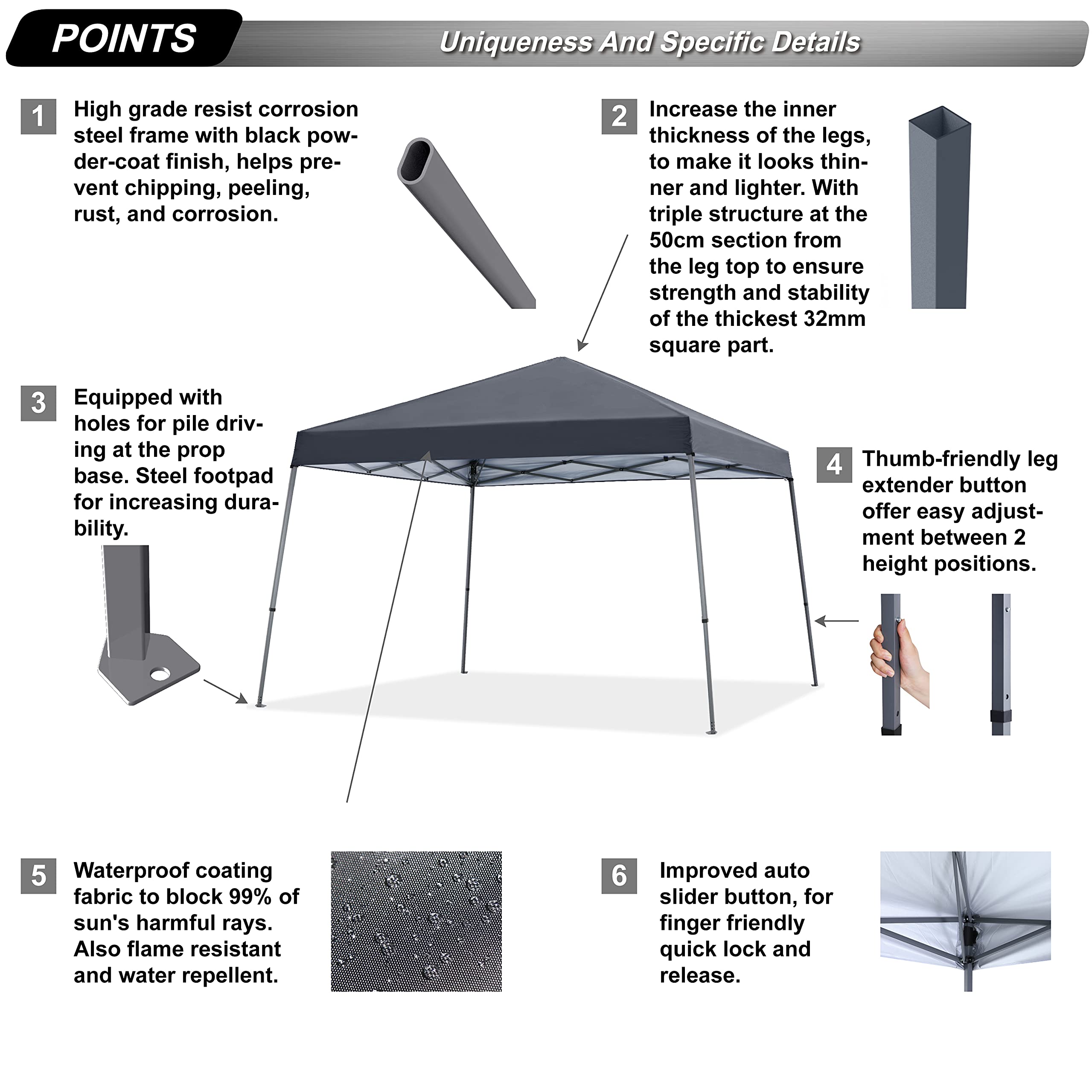 POINTS

Uniqueness And Specific Details

1 High grade resist corrosion steel frame with black powder-coat finish, helps prevent chipping, peeling, rust, and corrosion.

2 Increase the inner thickness of the legs, to make it looks thinner and lighter. With triple structure at the 50cm section from the leg top to ensure strength and stability of the thickest 32mm square part.

3 Equipped with holes for pile driving at the prop base. Steel footpad for increasing durability.

4 Thumb-friendly leg extender button offer easy adjustment between 2 height positions.

5 Waterproof coating fabric to block 99% of sun's harmful rays. Also flame resistant and water repellent.

6 Improved auto slider button, for finger friendly quick lock and release.