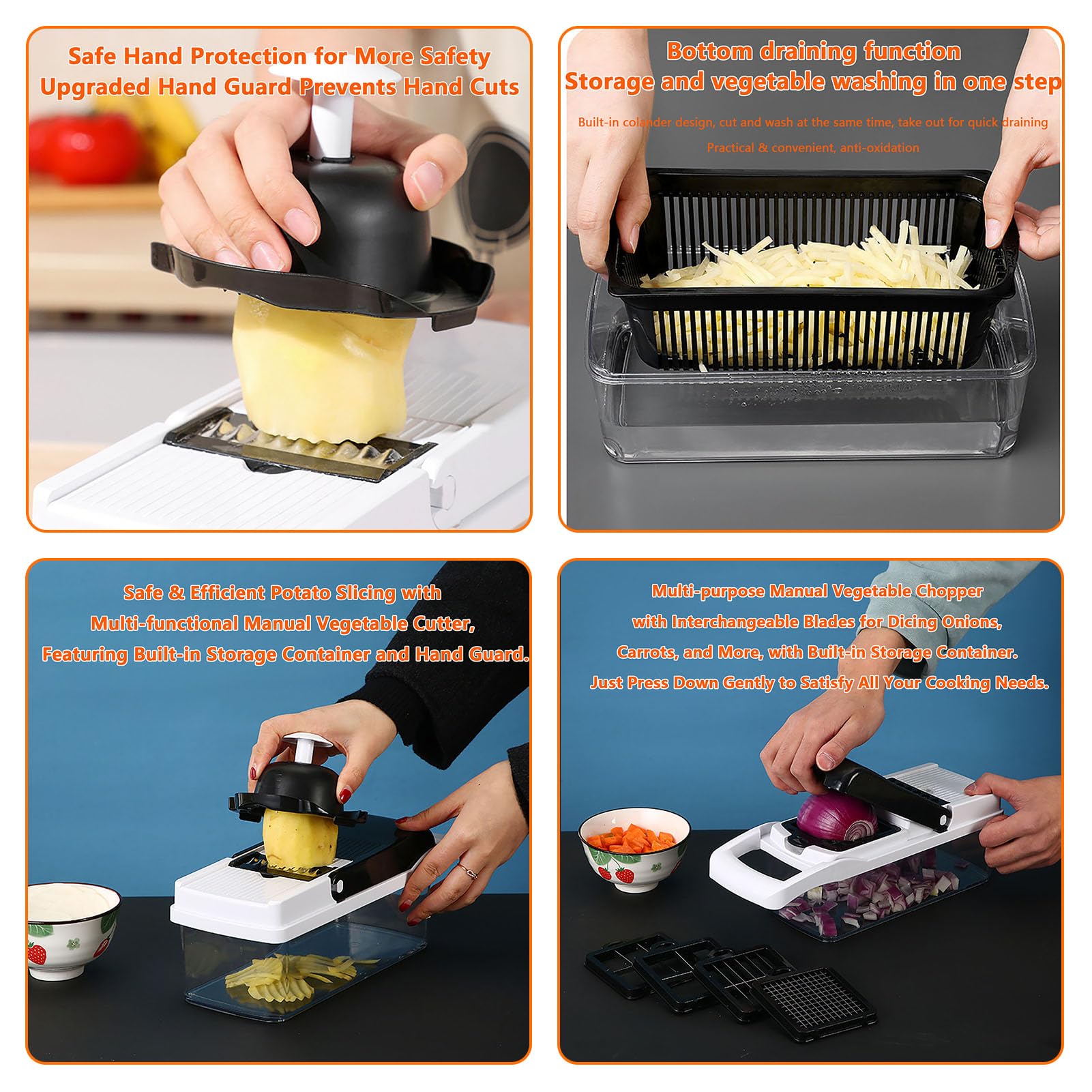 Safe Hand Protection for More Safety
Upgraded Hand Guard Prevents Hand Cuts

Bottom draining function
Storage and vegetable washing in one step

Built-in colander design, cut and wash at the same time, take out for quick draining

Practical & convenient, anti-oxidation

Safe & Efficient Potato Slicing with Multi-functional Manual Vegetable Cutter, Featuring Built-in Storage Container and Hand Guard.

Multi-purpose Manual Vegetable Chopper with Interchangeable Blades for Dicing Onions, Carrots, and More, with Built-in Storage Container. Just Press Down Gently to Satisfy All Your Cooking Needs.