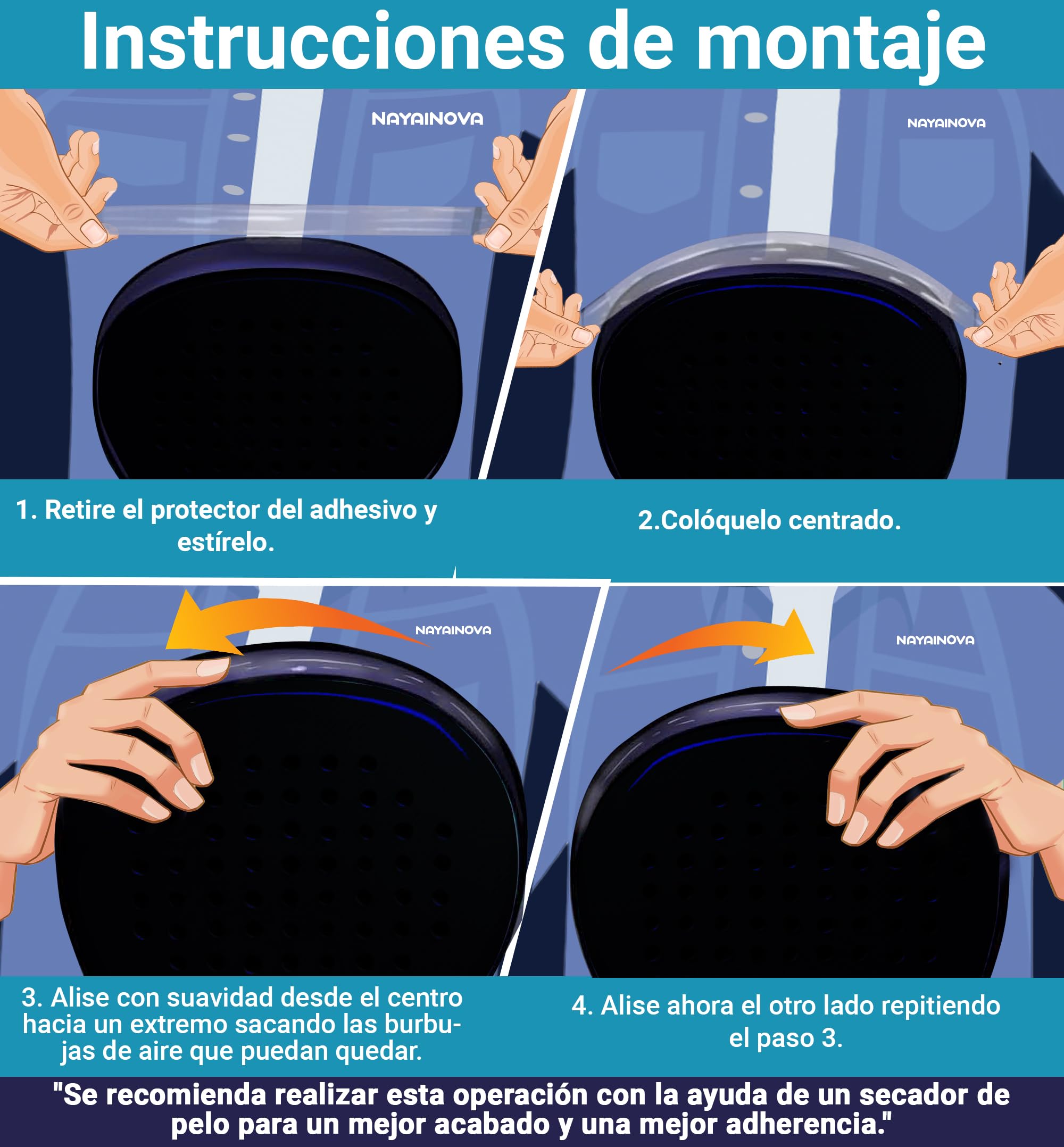 Instrucciones de montaje

NAYAINOVA

NAYAINOVA

1. Retire el protector del adhesivo y estírelo.

2.Colóquelo centrado.

NAYAINOVA

NAYAINOVA

3. Alise con suavidad desde el centro hacia un extremo sacando las burbujas de aire que puedan quedar.

4. Alise ahora el otro lado repitiendo el paso 3.

"Se recomienda realizar esta operación con la ayuda de un secador de pelo para un mejor acabado y una mejor adherencia."