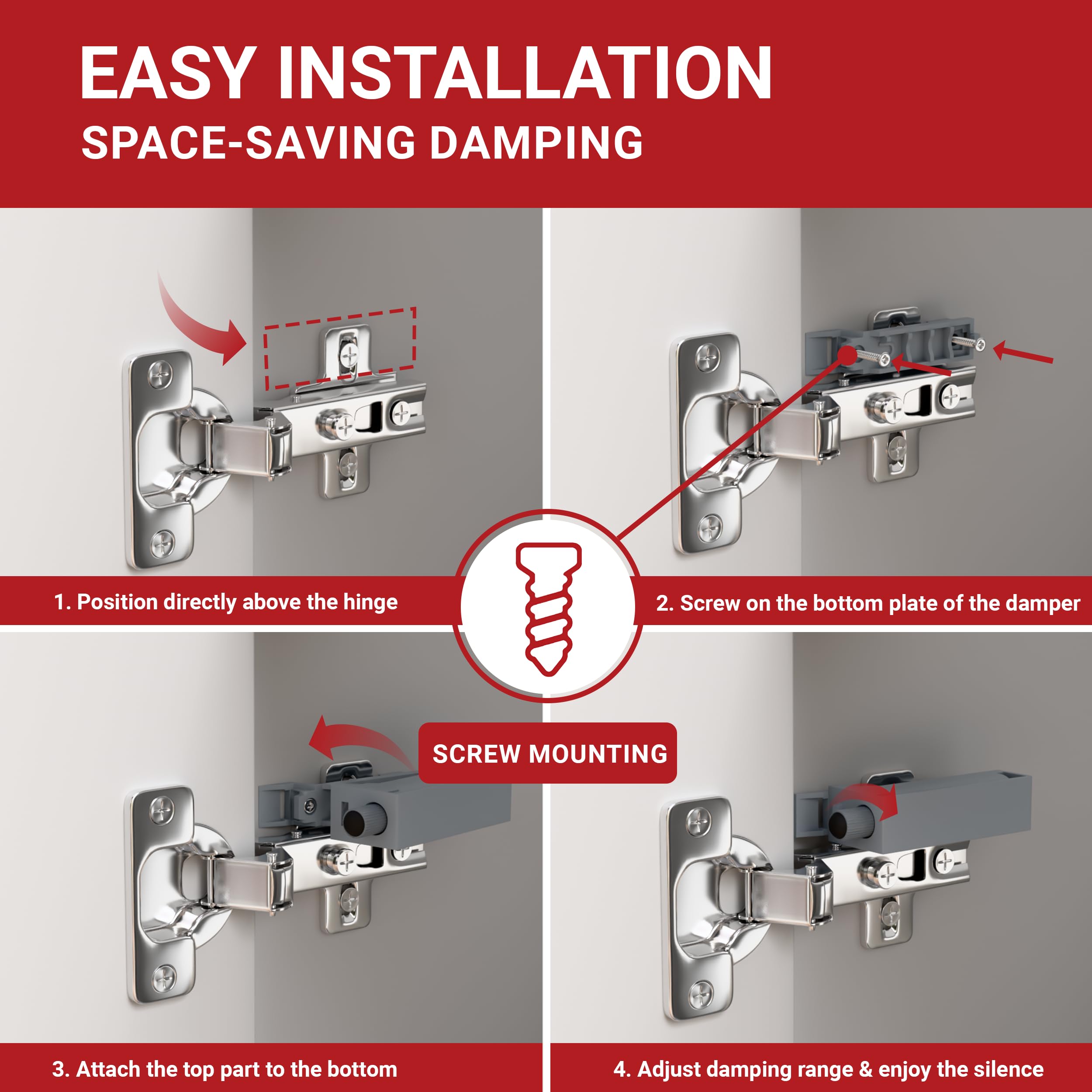 EASY INSTALLATION
SPACE-SAVING DAMPING

1. Position directly above the hinge

2. Screw on the bottom plate of the damper

SCREW MOUNTING

3. Attach the top part to the bottom

4. Adjust damping range & enjoy the silence