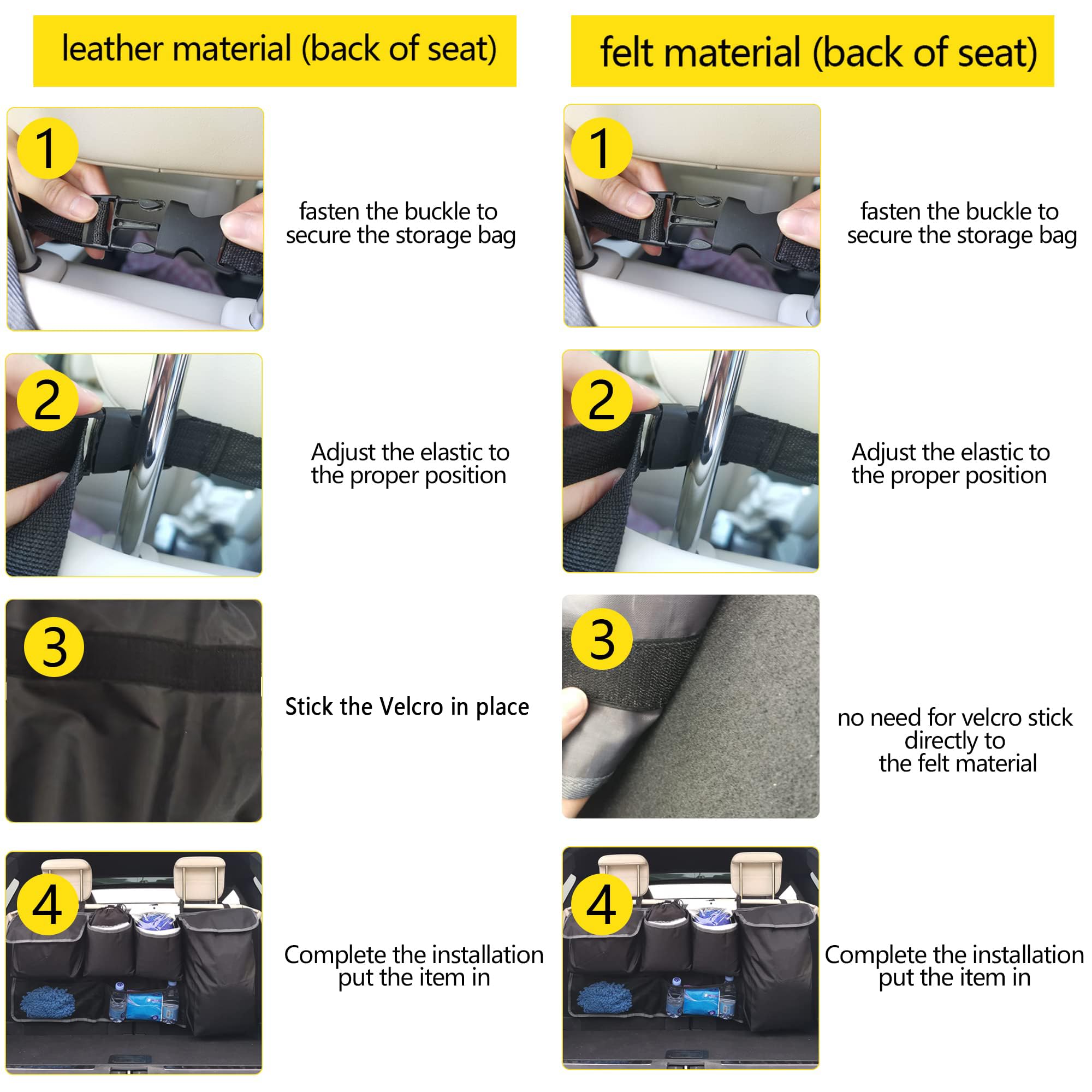 leather material (back of seat)

1

fasten the buckle to secure the storage bag

2

Adjust the elastic to the proper position

3

Stick the Velcro in place

4

Complete the installation put the item in

felt material (back of seat)

1

fasten the buckle to secure the storage bag

2

Adjust the elastic to the proper position

3

no need for velcro stick directly to the felt material

4

Complete the installation put the item in