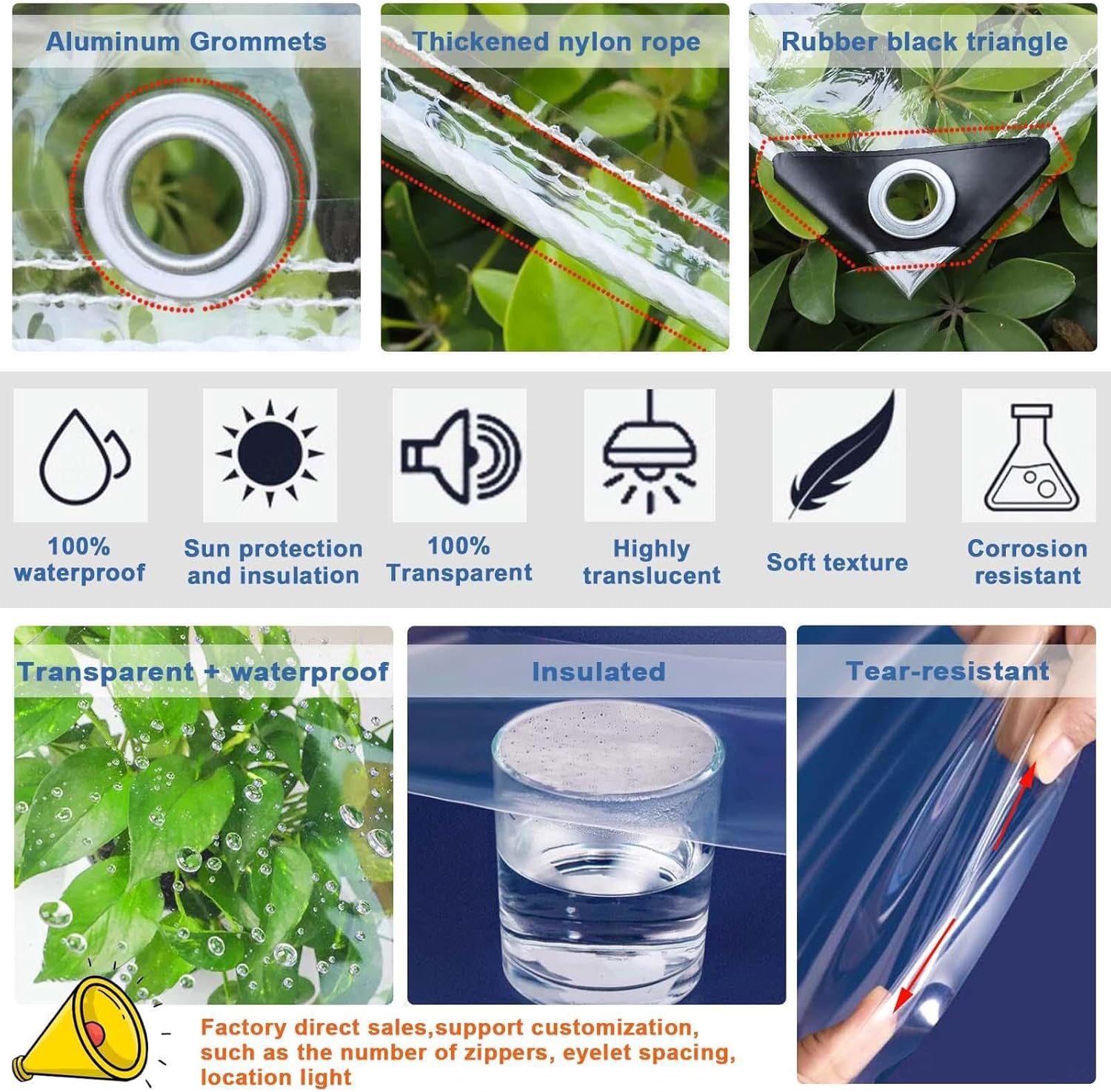 Aluminum Grommets

Thickened nylon rope

Rubber black triangle

100% waterproof

Sun protection and insulation

100% Transparent

Highly translucent

Soft texture

Corrosion resistant

Transparent + waterproof

Insulated

Tear-resistant

Factory direct sales,support customization, such as the number of zippers, eyelet spacing, location light