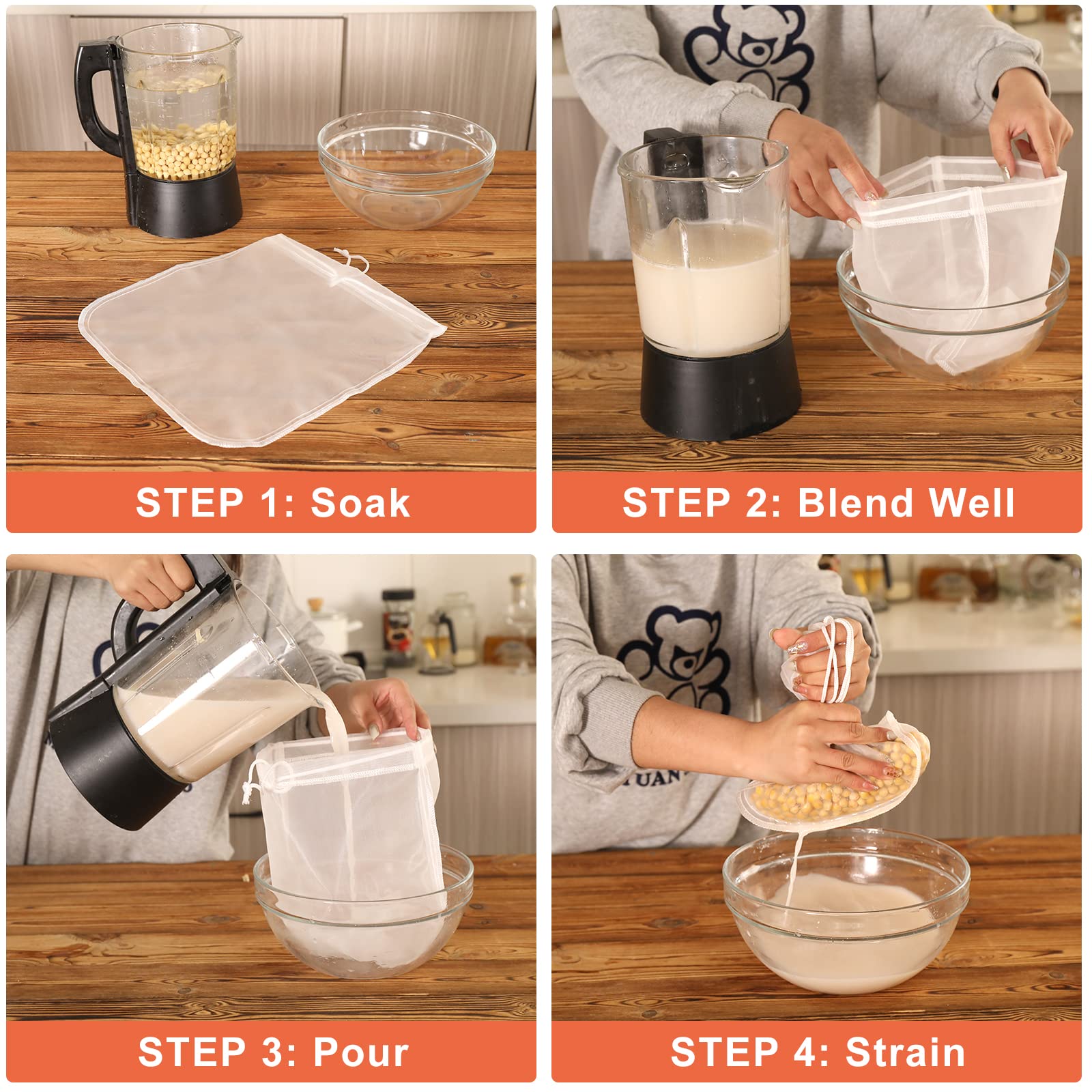 STEP 1: Soak

STEP 2: Blend Well

STEP 3: Pour

STEP 4: Strain