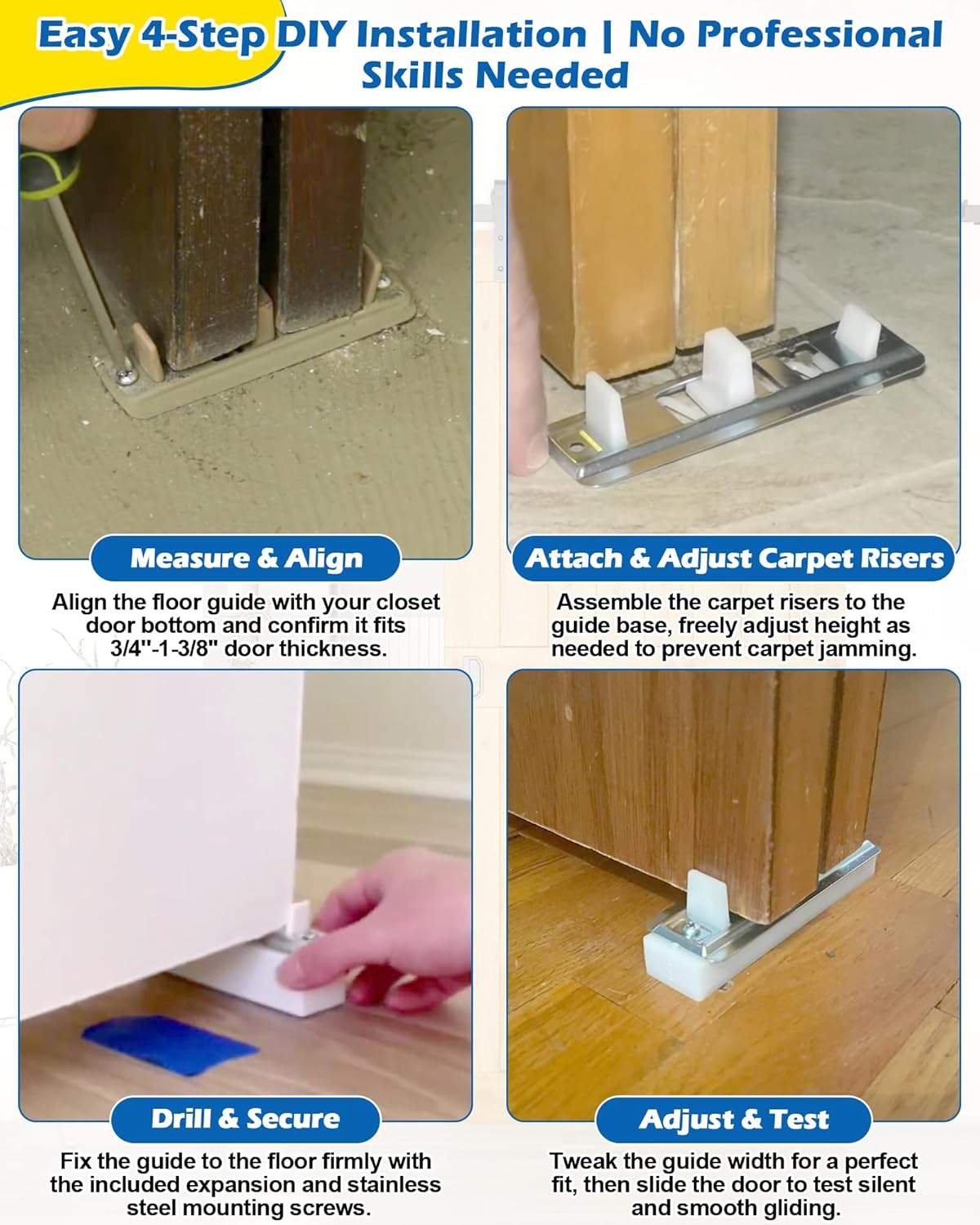 Easy 4-Step DIY Installation | No Professional Skills Needed

Measure & Align

Align the floor guide with your closet door bottom and confirm it fits 3/4"-1-3/8" door thickness.

Attach & Adjust Carpet Risers

Assemble the carpet risers to the guide base, freely adjust height as needed to prevent carpet jamming.

Drill & Secure

Fix the guide to the floor firmly with the included expansion and stainless steel mounting screws.

Adjust & Test

Tweak the guide width for a perfect fit, then slide the door to test silent and smooth gliding.