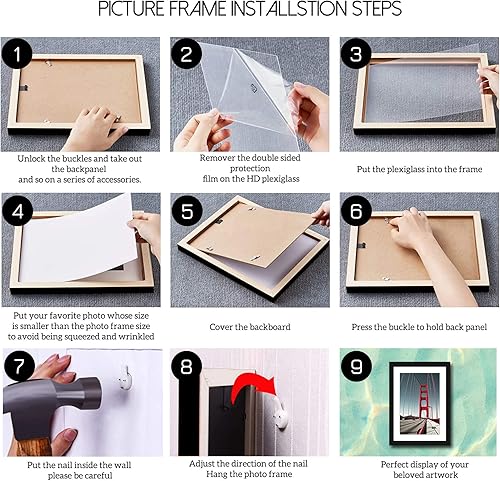 PICTURE FRAME INSTALLSTION STEPS

1

Unlock the buckles and take out the backpanel and so on a series of accessories.

2

Remover the double sided protection film on the HD plexiglass

3

Put the plexiglass into the frame

4

Put your favorite photo whose size is smaller than the photo frame size to avoid being squeezed and wrinkled

5

Cover the backboard

6

Press the buckle to hold back panel

7

Put the nail inside the wall please be careful

8

Adjust the direction of the nail Hang the photo frame

9

Perfect display of your beloved artwork