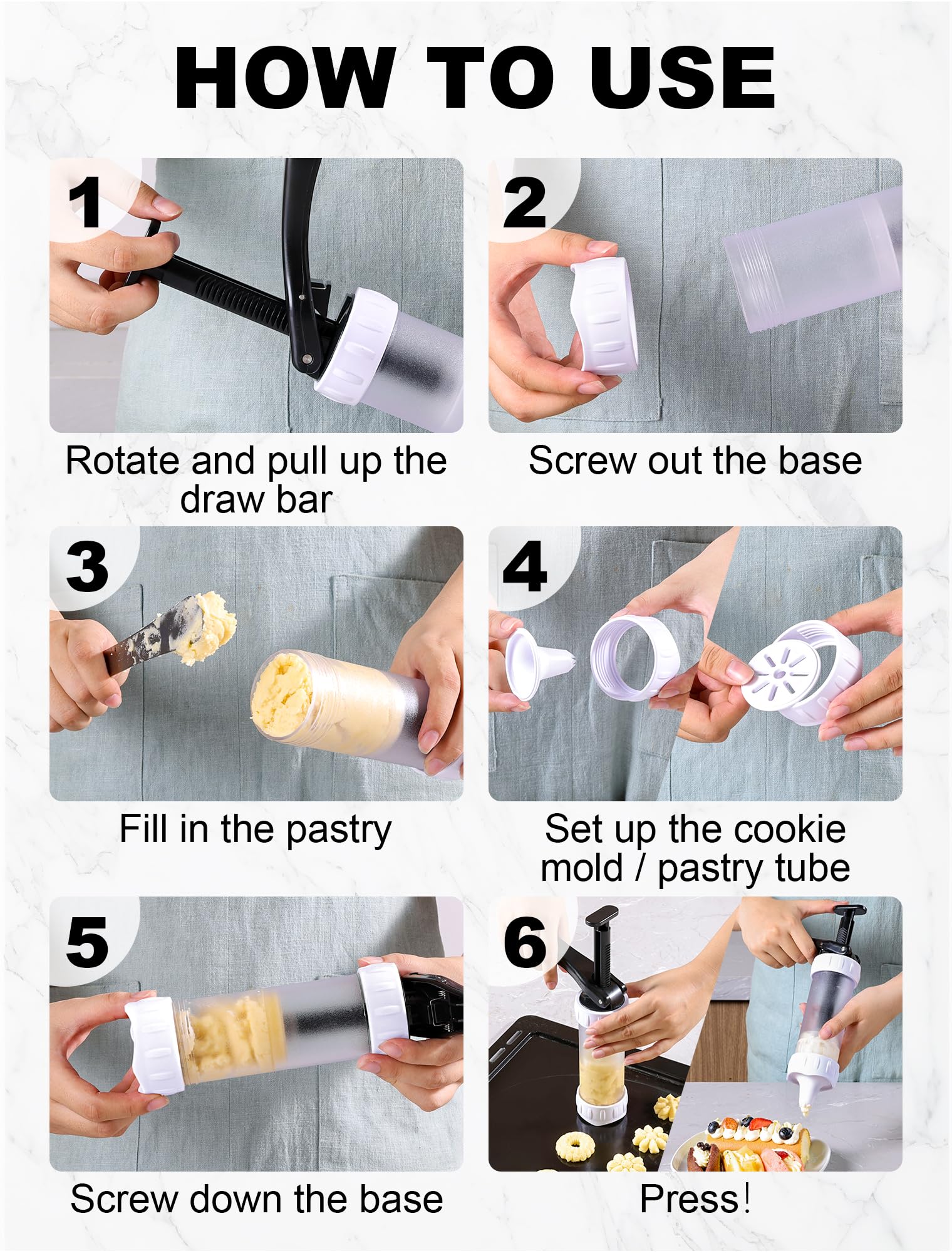 HOW TO USE

1

Rotate and pull up the draw bar

2

Screw out the base

3

Fill in the pastry

4

Set up the cookie mold / pastry tube

5

Screw down the base

6

Press!