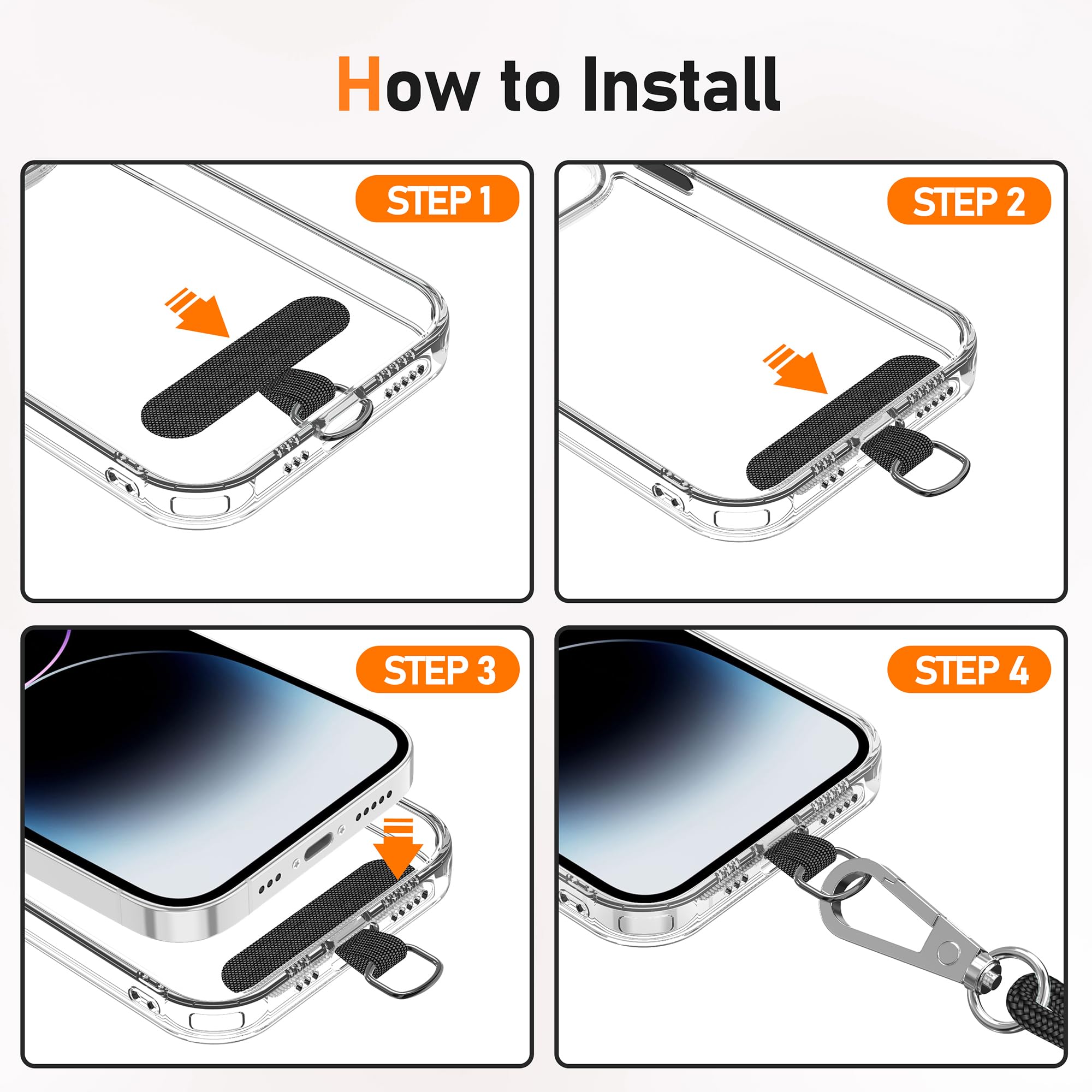 How to Install

STEP 1

STEP 2

STEP 3

STEP 4