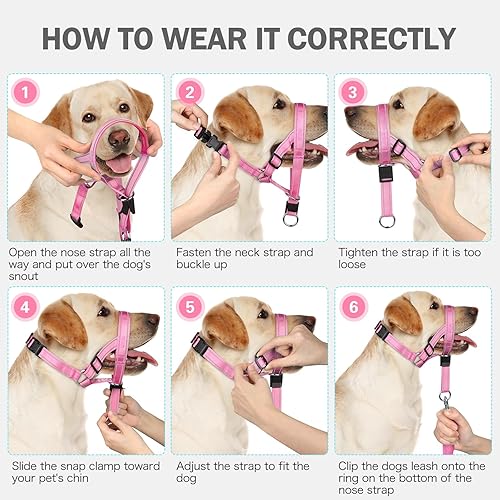 HOW TO WEAR IT CORRECTLY

1

Open the nose strap all the way and put over the dog's snout

2

Fasten the neck strap and buckle up

3

Tighten the strap if it is too loose

4

Slide the snap clamp toward your pet's chin

5

Adjust the strap to fit the dog

6

Clip the dogs leash onto the ring on the bottom of the nose strap