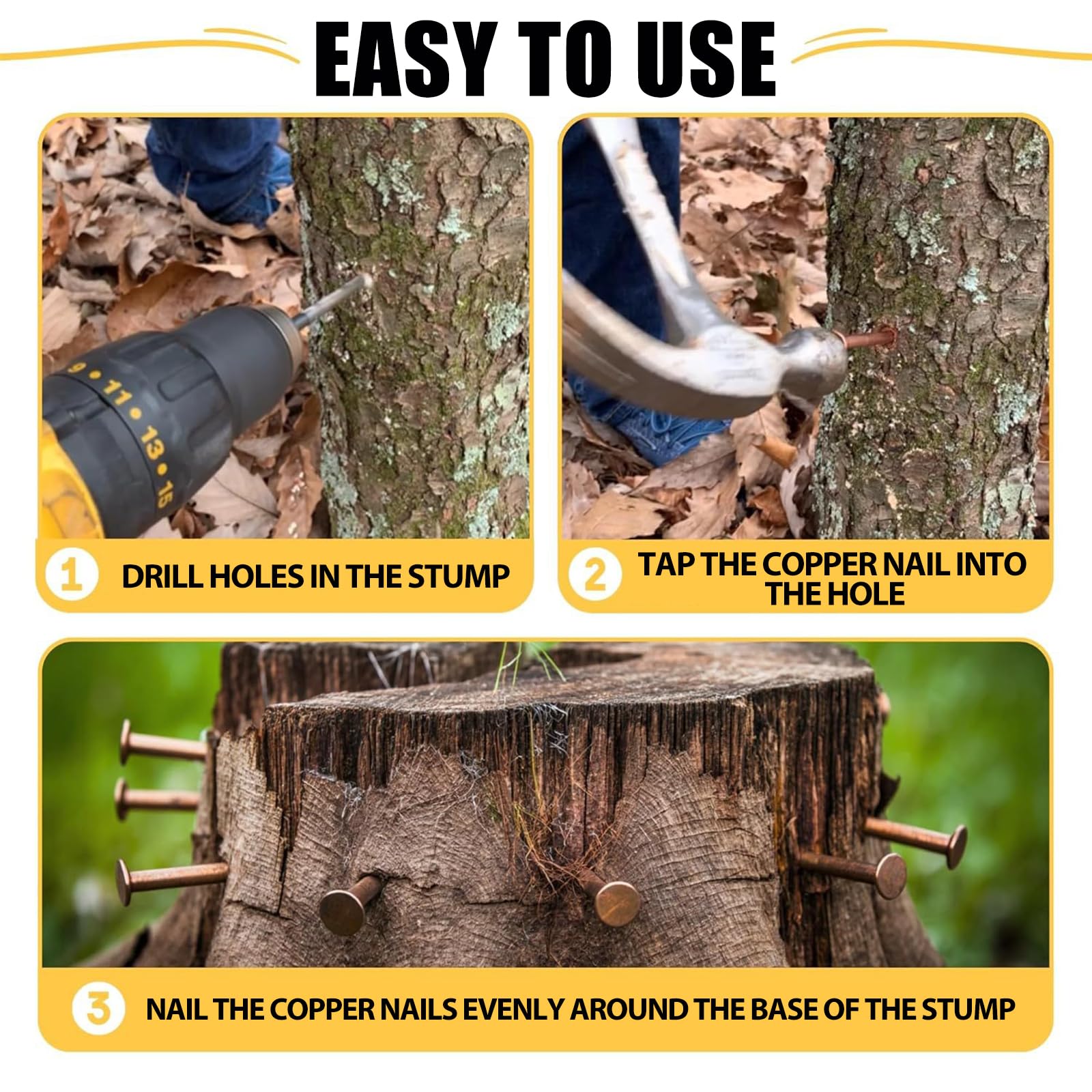 EASY TO USE

9 • 11 • 13 • 15

1 DRILL HOLES IN THE STUMP

2 TAP THE COPPER NAIL INTO THE HOLE

3 NAIL THE COPPER NAILS EVENLY AROUND THE BASE OF THE STUMP