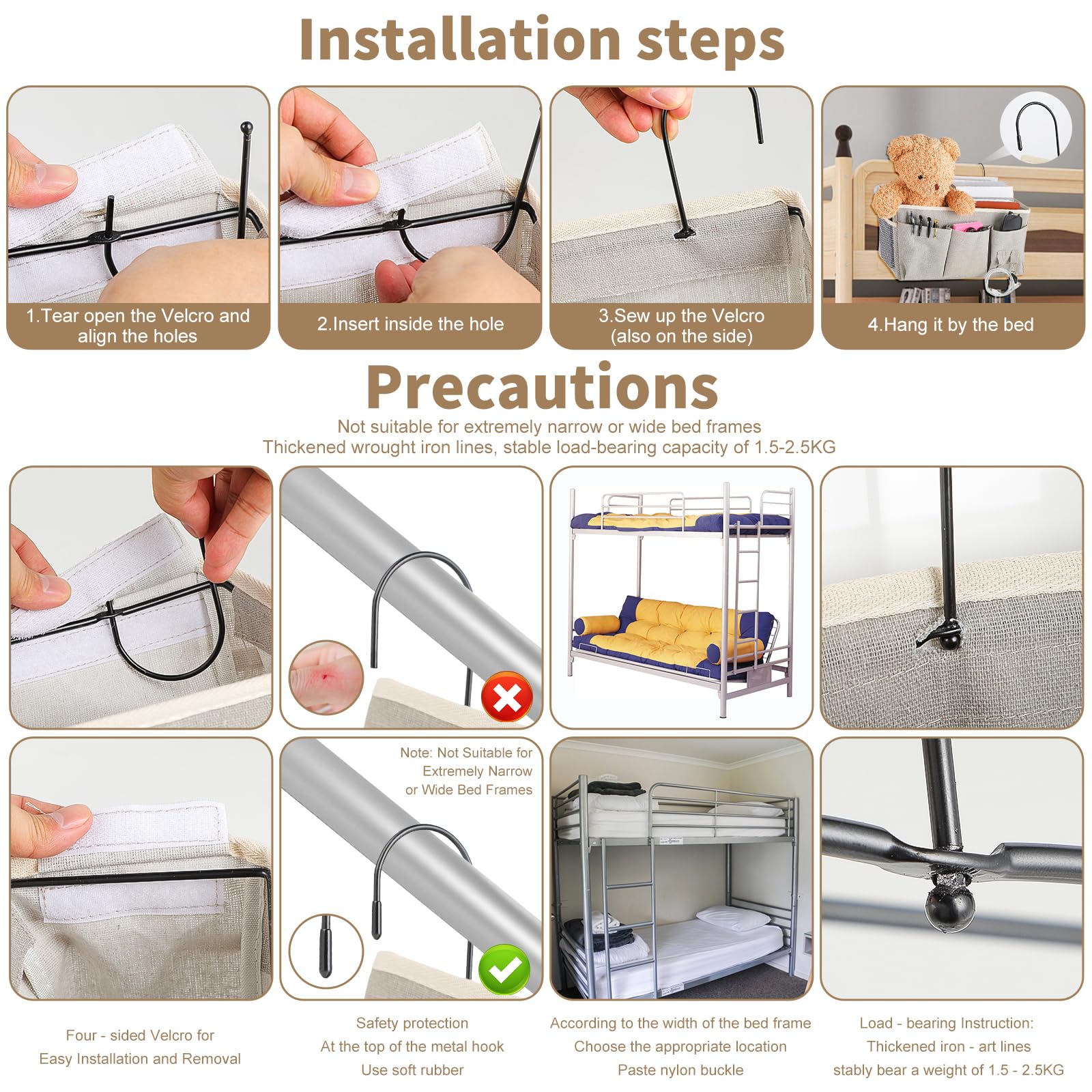 Installation steps

1.Tear open the Velcro and align the holes

2.Insert inside the hole

3.Sew up the Velcro (also on the side)

4.Hang it by the bed

Precautions

Not suitable for extremely narrow or wide bed frames
Thickened wrought iron lines, stable load-bearing capacity of 1.5-2.5KG

Note: Not Suitable for Extremely Narrow or Wide Bed Frames

Four - sided Velcro for Easy Installation and Removal

Safety protection
At the top of the metal hook
Use soft rubber

According to the width of the bed frame
Choose the appropriate location
Paste nylon buckle

Load - bearing Instruction:
Thickened iron - art lines
stably bear a weight of 1.5 - 2.5KG