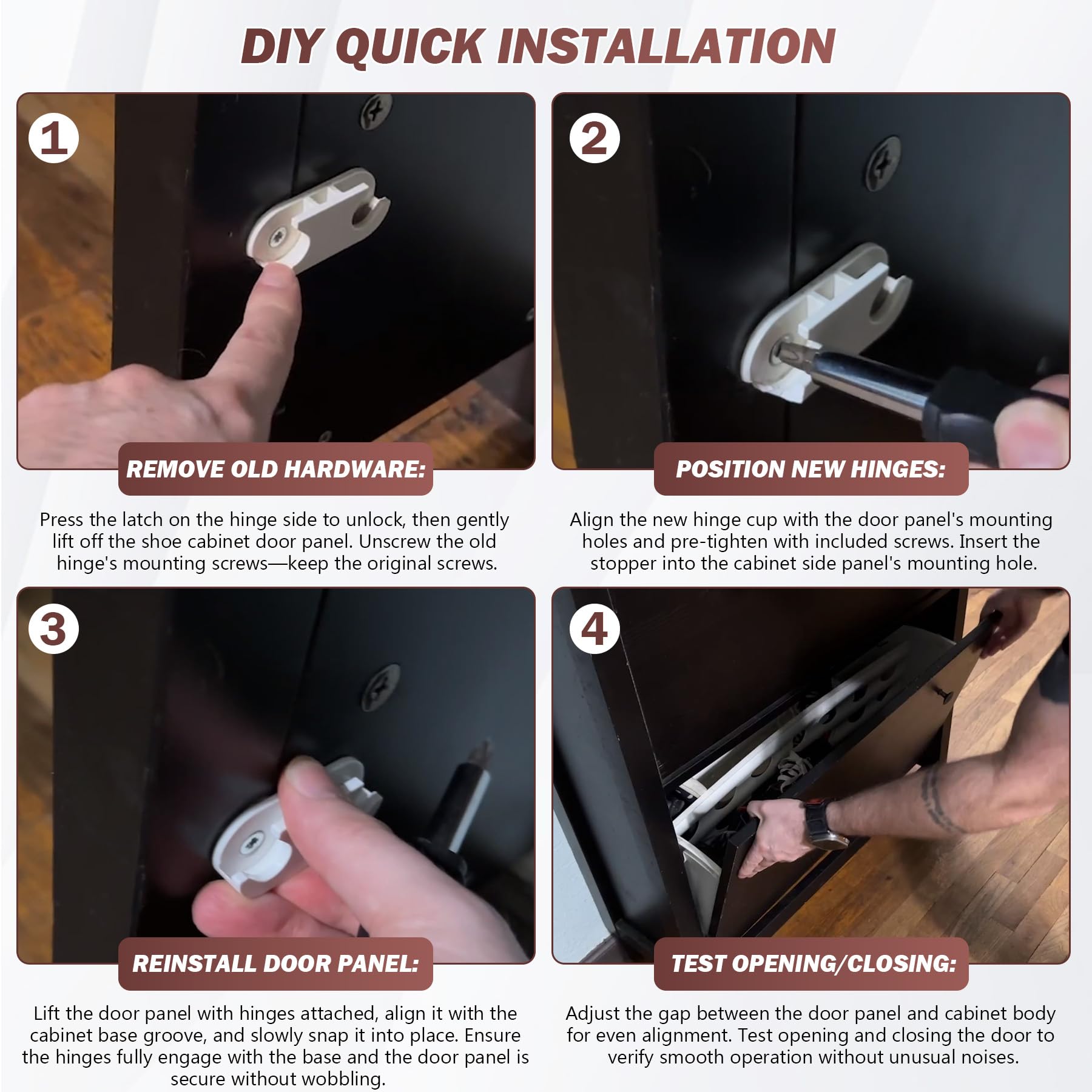 DIY QUICK INSTALLATION

1

REMOVE OLD HARDWARE:

Press the latch on the hinge side to unlock, then gently lift off the shoe cabinet door panel. Unscrew the old hinge's mounting screws—keep the original screws.

2

POSITION NEW HINGES:

Align the new hinge cup with the door panel's mounting holes and pre-tighten with included screws. Insert the stopper into the cabinet side panel's mounting hole.

3

REINSTALL DOOR PANEL:

Lift the door panel with hinges attached, align it with the cabinet base groove, and slowly snap it into place. Ensure the hinges fully engage with the base and the door panel is secure without wobbling.

4

TEST OPENING/CLOSING:

Adjust the gap between the door panel and cabinet body for even alignment. Test opening and closing the door to verify smooth operation without unusual noises.