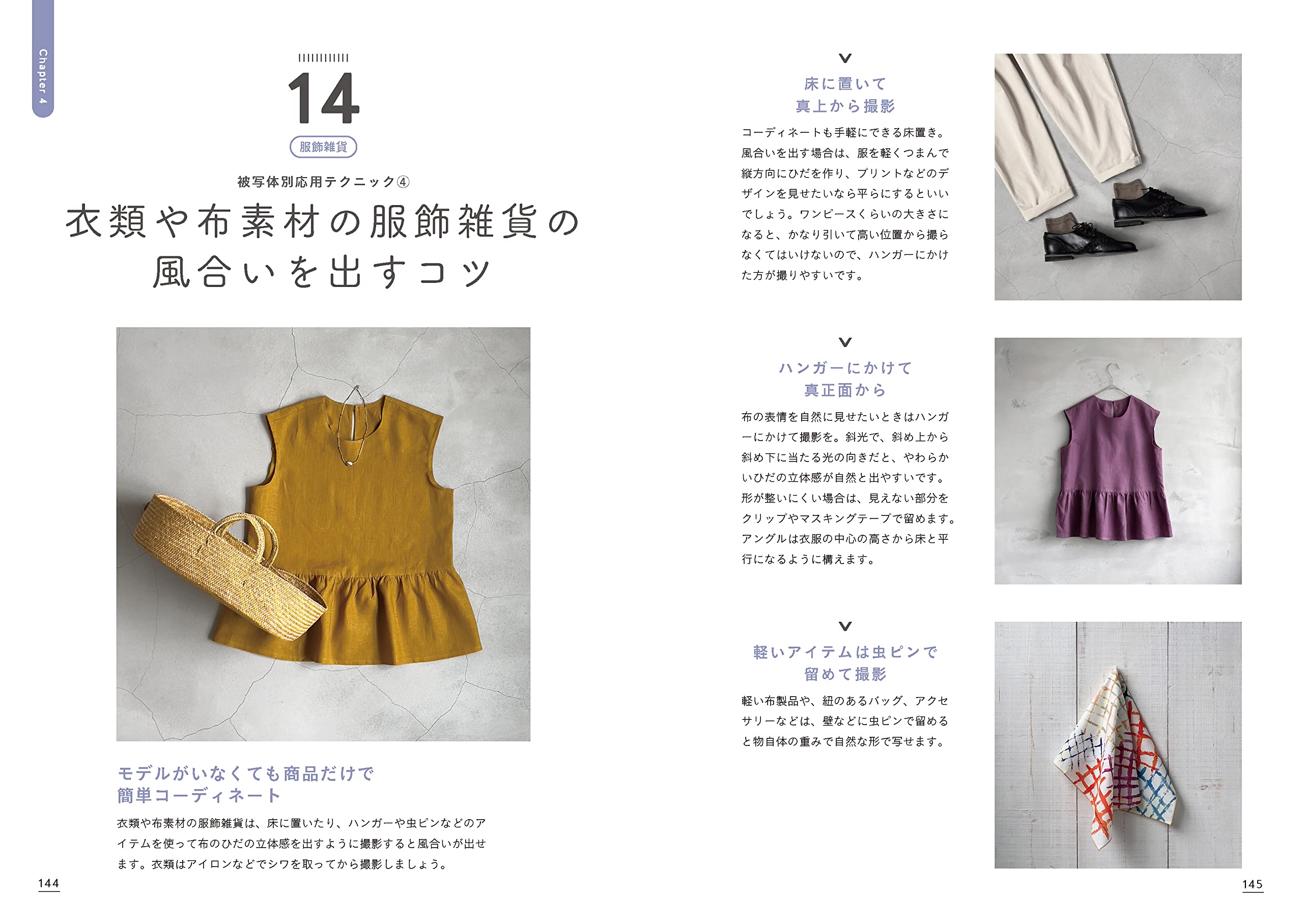 Chapter 4

14

服飾雑貨

被写体別応用テクニック④

衣類や布素材の服飾雑貨の風合いを出すコツ

モデルがいなくても商品だけで簡単コーディネート

衣類や布素材の服飾雑貨は、床に置いたり、ハンガーや虫ピンなどのアイテムを使って布のひだの立体感を出すように撮影すると風合いが出せます。衣類はアイロンなどでシワを取ってから撮影しましょう。

144

床に置いて真上から撮影

コーディネートも手軽にできる床置き。風合いを出す場合は、服を軽くつまんで縦方向にひだを作り、プリントなどのデザインを見せたいなら平らにするといいでしょう。ワンピースくらいの大きさになると、かなり引いて高い位置から撮らなくてはいけないので、ハンガーにかけた方が撮りやすいです。

ハンガーにかけて真正面から

布の表情を自然に見せたいときはハンガーにかけて撮影を。斜光で、斜め上から斜め下に当たる光の向きだと、やわらかいひだの立体感が自然と出やすいです。形が整いにくい場合は、見えない部分をクリップやマスキングテープで留めます。アングルは衣服の中心の高さから床と平行になるように構えます。

軽いアイテムは虫ピンで留めて撮影

軽い布製品や、紐のあるバッグ、アクセサリーなどは、壁などに虫ピンで留めると物自体の重みで自然な形で写せます。

145