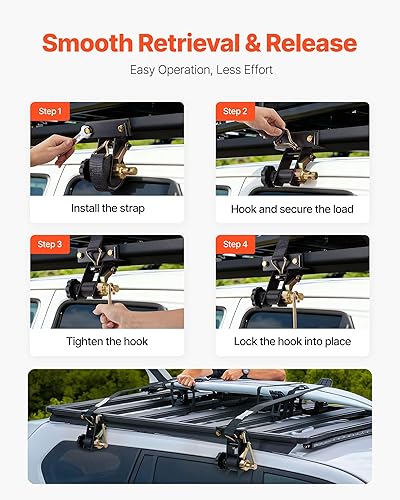 Smooth Retrieval & Release

Easy Operation, Less Effort

Step 1

Install the strap

Step 2

Hook and secure the load

Step 3

Tighten the hook

Step 4

Lock the hook into place