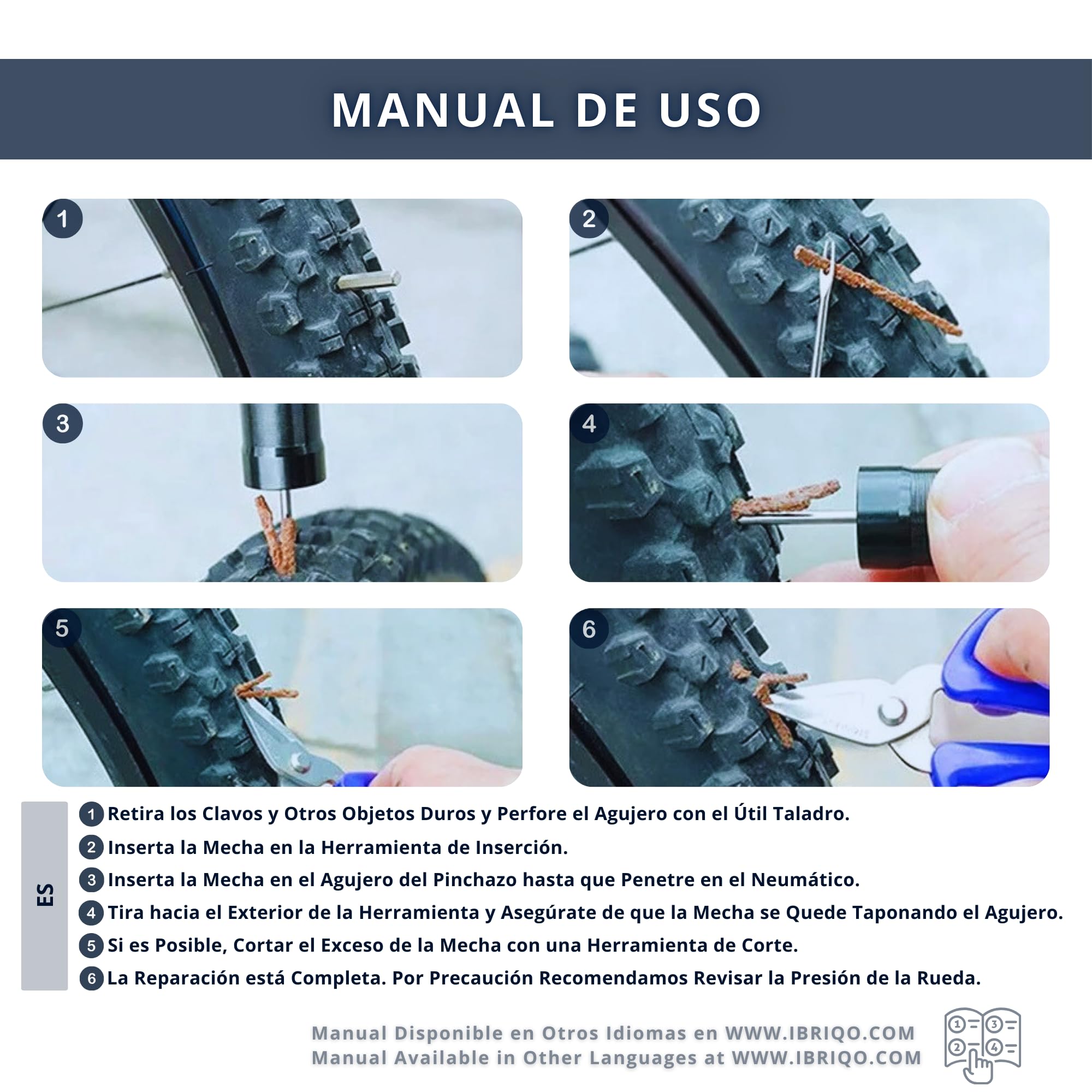 MANUAL DE USO

1

2

3

4

5

6

ES

1 Retira los Clavos y Otros Objetos Duros y Perfore el Agujero con el Útil Taladro.
2 Inserta la Mecha en la Herramienta de Inserción.
3 Inserta la Mecha en el Agujero del Pinchazo hasta que Penetre en el Neumático.
4 Tira hacia el Exterior de la Herramienta y Asegúrate de que la Mecha se Quede Taponando el Agujero.
5 Si es Posible, Cortar el Exceso de la Mecha con una Herramienta de Corte.
6 La Reparación está Completa. Por Precaución Recomendamos Revisar la Presión de la Rueda.

Manual Disponible en Otros Idiomas en WWW.IBRIQO.COM
Manual Available in Other Languages at WWW.IBRIQO.COM

1 3 2 4