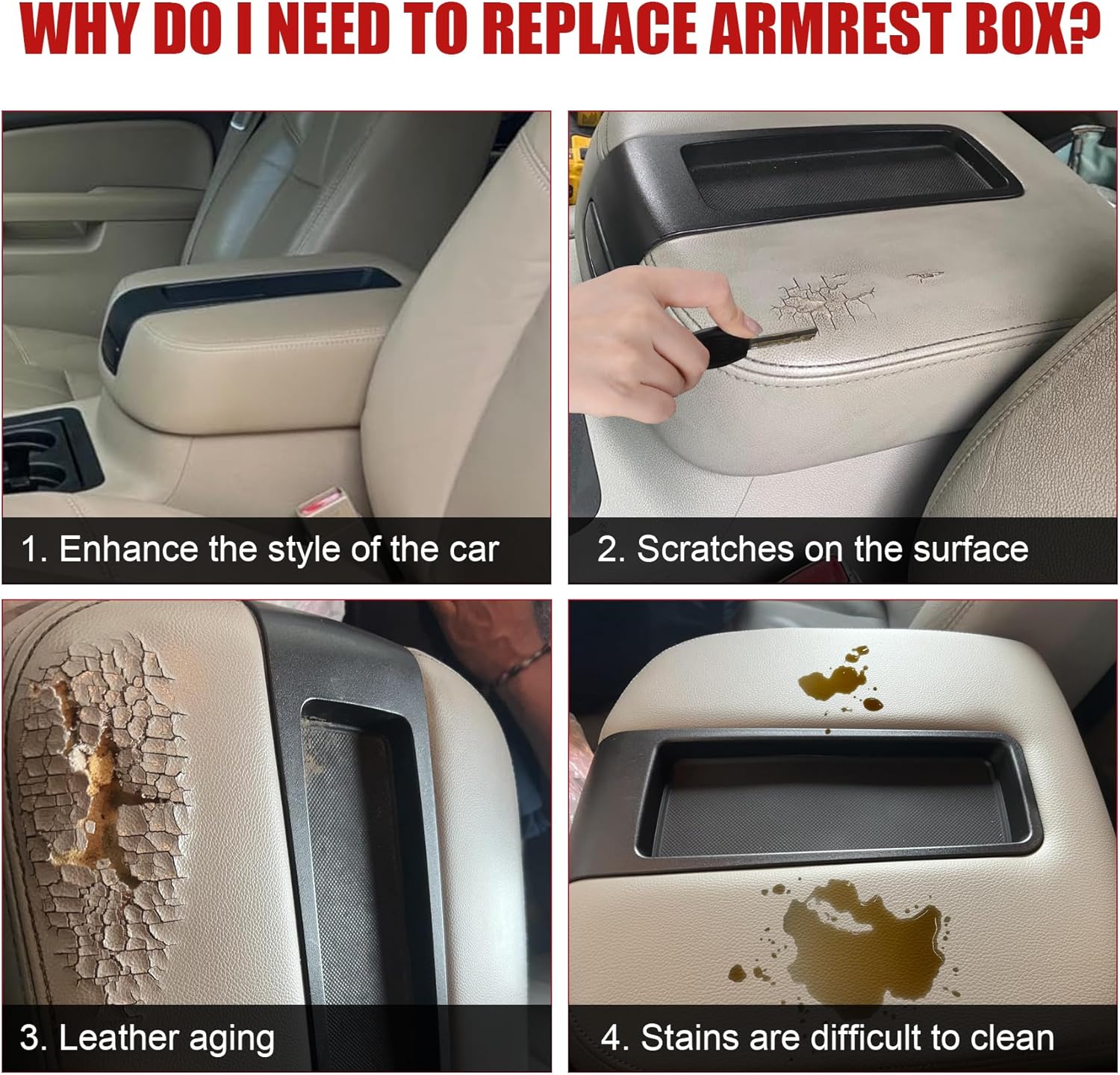 WHY DO I NEED TO REPLACE ARMREST BOX?

1. Enhance the style of the car

2. Scratches on the surface

3. Leather aging

4. Stains are difficult to clean