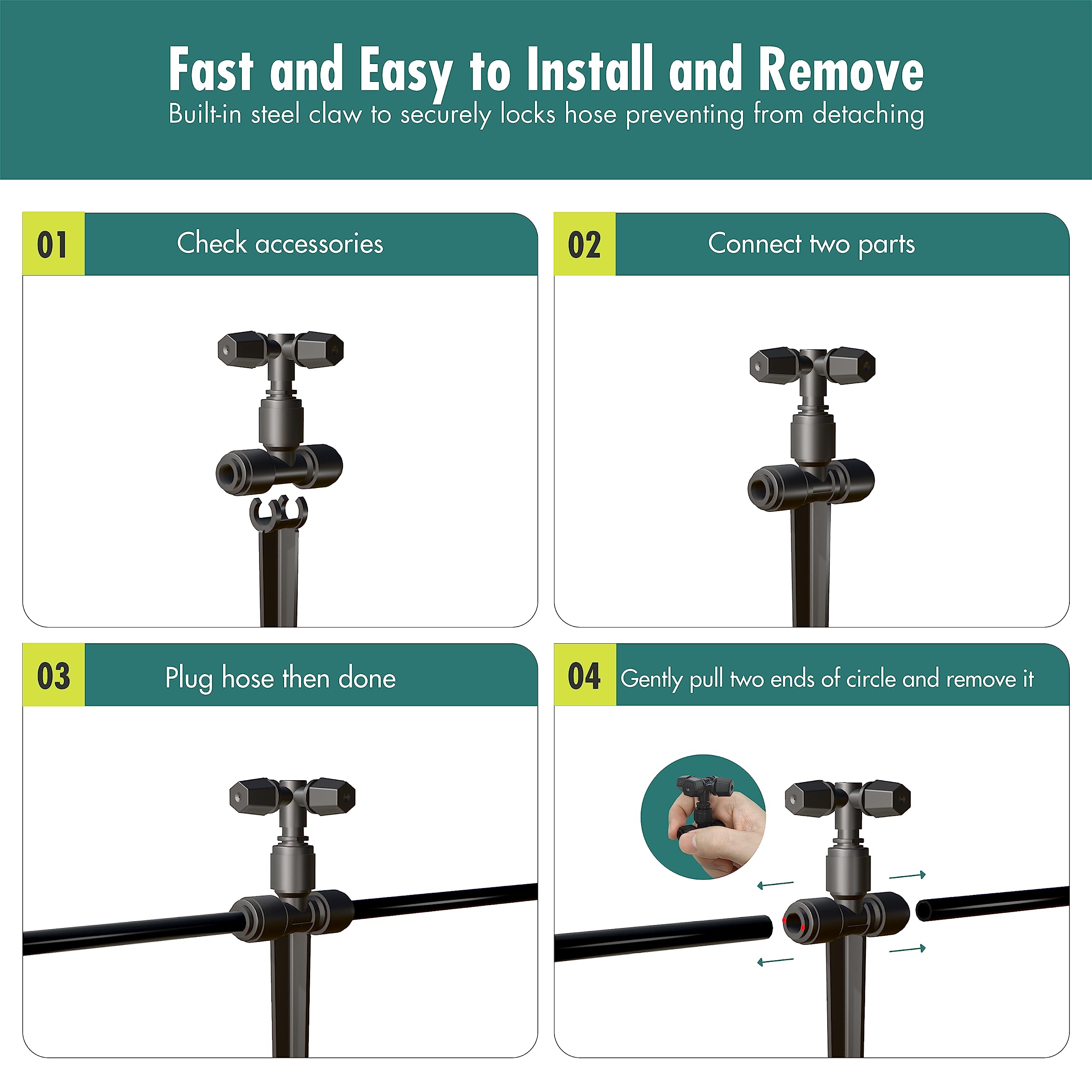 Fast and Easy to Install and Remove
Built-in steel claw to securely locks hose preventing from detaching

01 Check accessories

02 Connect two parts

03 Plug hose then done

04 Gently pull two ends of circle and remove it