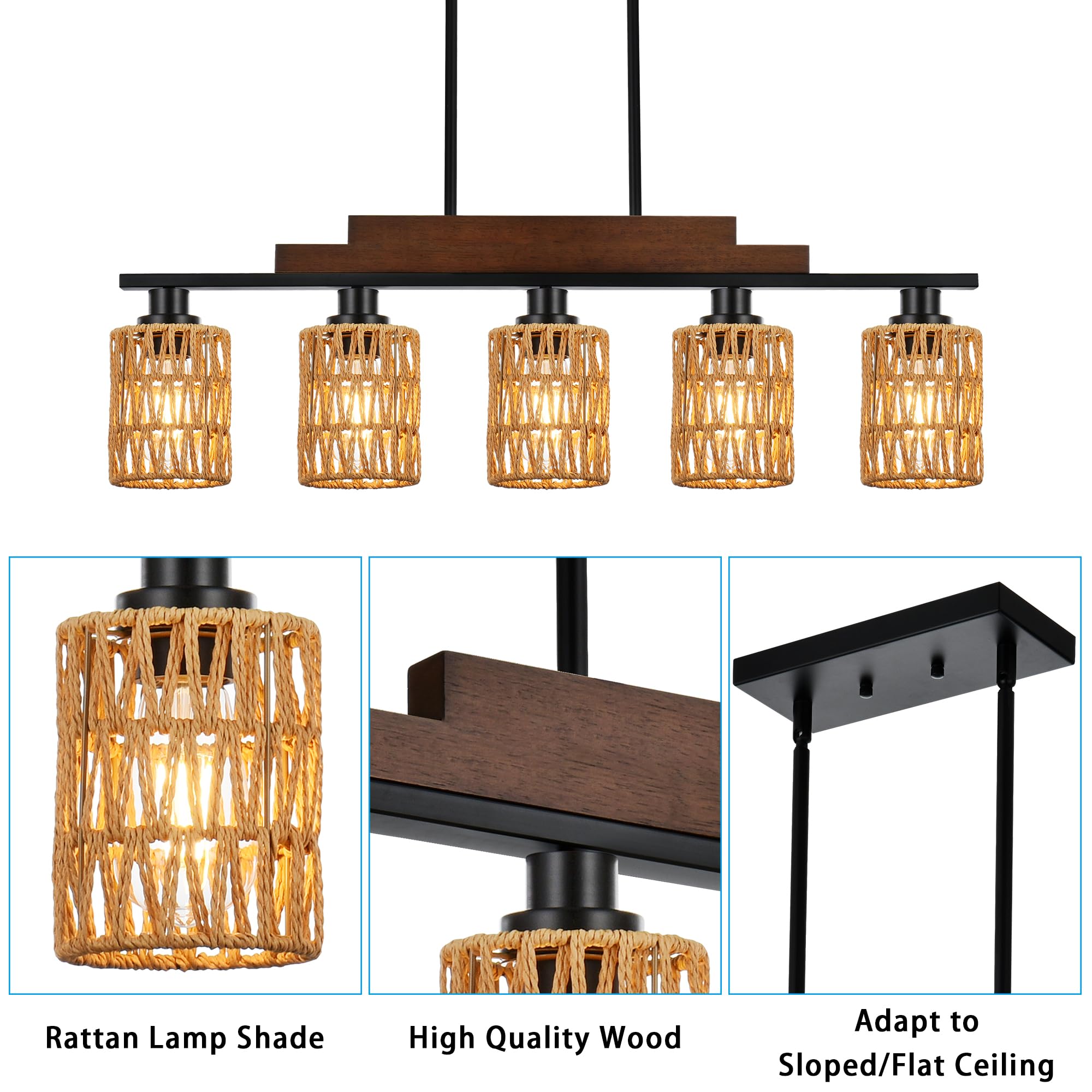 Rattan Lamp Shade

High Quality Wood

Adapt to Sloped/Flat Ceiling