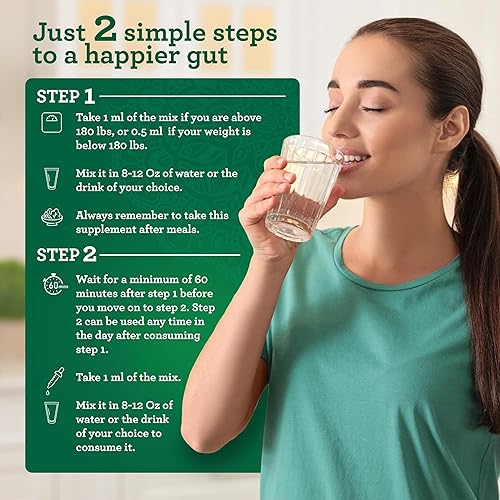 Just 2 simple steps to a happier gut

STEP 1

Take 1 ml of the mix if you are above 180 lbs, or 0.5 ml if your weight is below 180 lbs.

Mix it in 8-12 Oz of water or the drink of your choice.

Always remember to take this supplement after meals.

STEP 2

60 MINS

Wait for a minimum of 60 minutes after step 1 before you move on to step 2. Step 2 can be used any time in the day after consuming step 1.

Take 1 ml of the mix.

Mix it in 8-12 Oz of water or the drink of your choice to consume it.