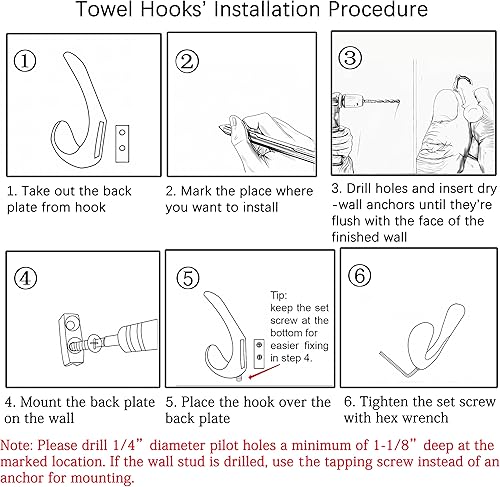 Towel Hooks' Installation Procedure

①

1. Take out the back plate from hook

②

2. Mark the place where you want to install

③

3. Drill holes and insert dry -wall anchors until they're flush with the face of the finished wall

④

4. Mount the back plate on the wall

⑤

Tip: keep the set screw at the bottom for easier fixing in step 4.

5. Place the hook over the back plate

⑥

6. Tighten the set screw with hex wrench

Note: Please drill 1/4" diameter pilot holes a minimum of 1-1/8" deep at the marked location. If the wall stud is drilled, use the tapping screw instead of an anchor for mounting.