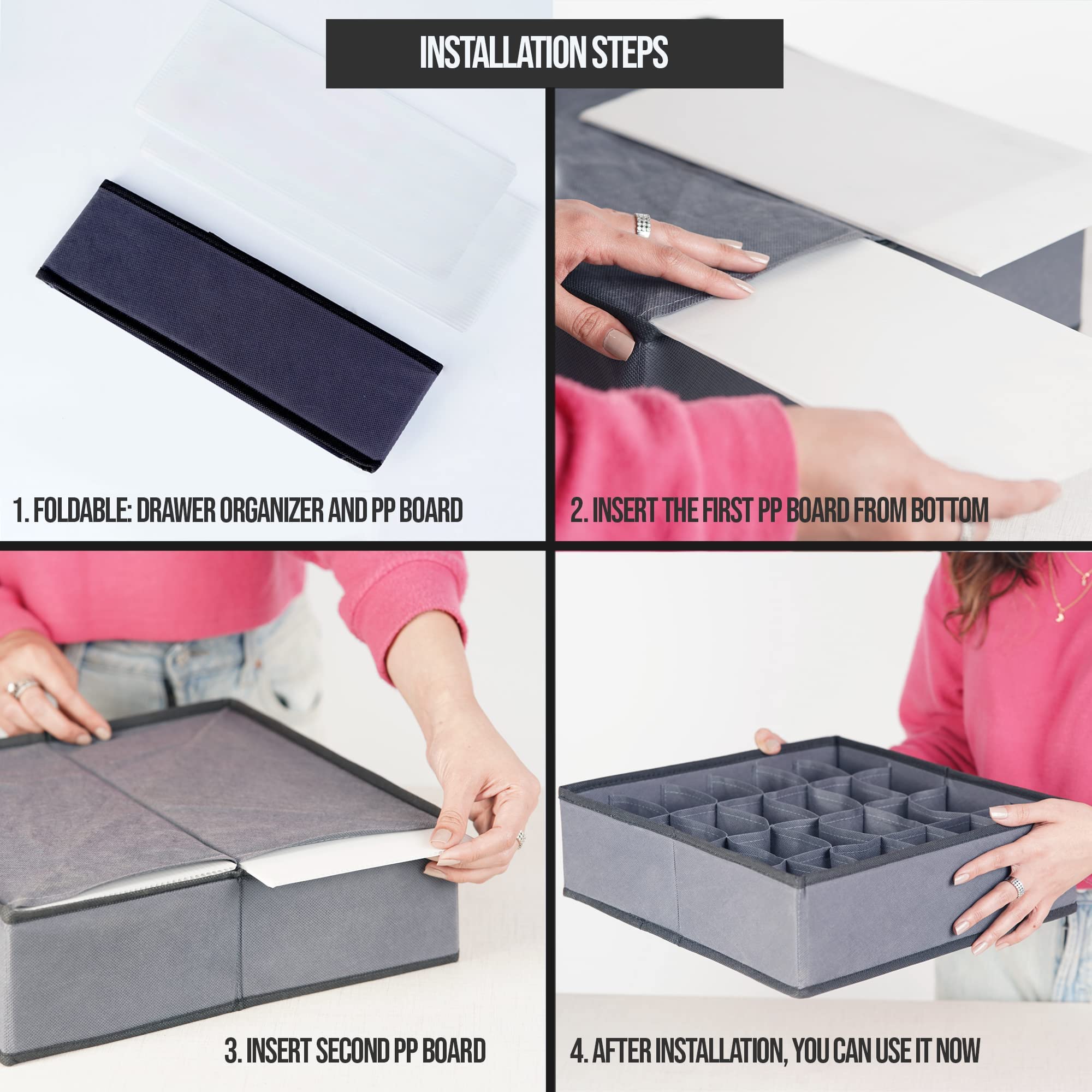 INSTALLATION STEPS

1. FOLDABLE: DRAWER ORGANIZER AND PP BOARD

2. INSERT THE FIRST PP BOARD FROM BOTTOM

3. INSERT SECOND PP BOARD

4. AFTER INSTALLATION, YOU CAN USE IT NOW