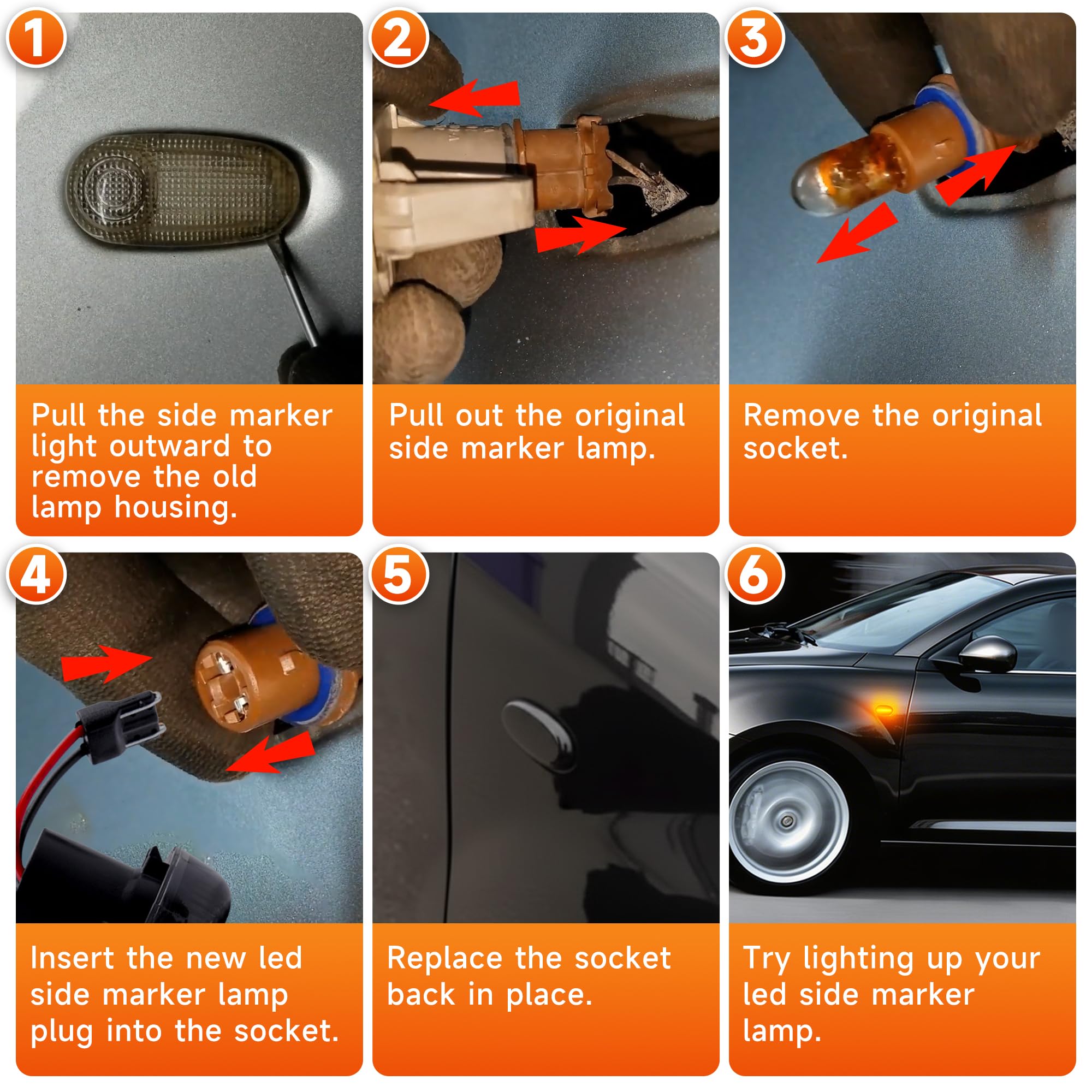 1

Pull the side marker light outward to remove the old lamp housing.

2

Pull out the original side marker lamp.

3

Remove the original socket.

4

Insert the new led side marker lamp plug into the socket.

5

Replace the socket back in place.

6

Try lighting up your led side marker lamp.