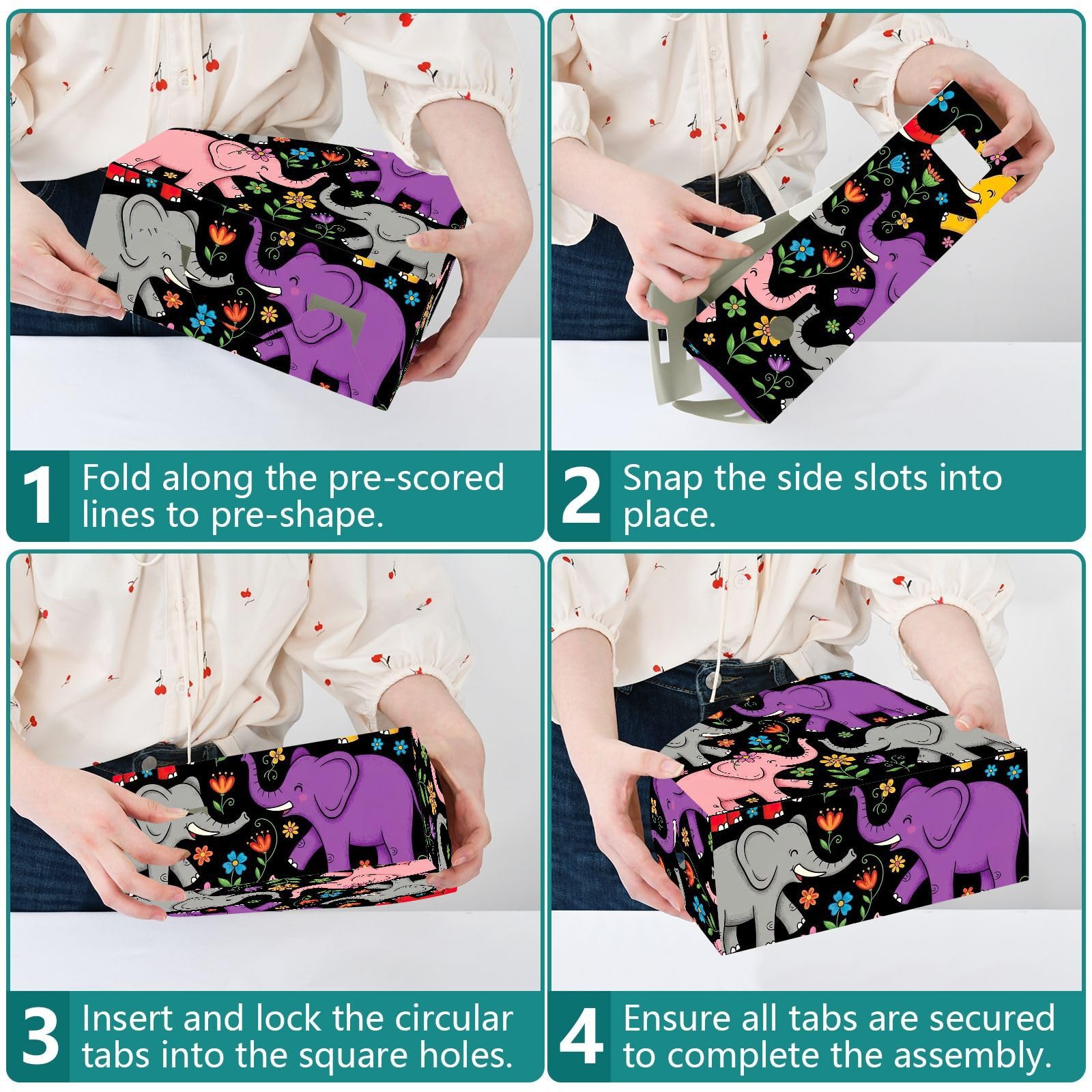 1 Fold along the pre-scored lines to pre-shape.

2 Snap the side slots into place.

3 Insert and lock the circular tabs into the square holes.

4 Ensure all tabs are secured to complete the assembly.