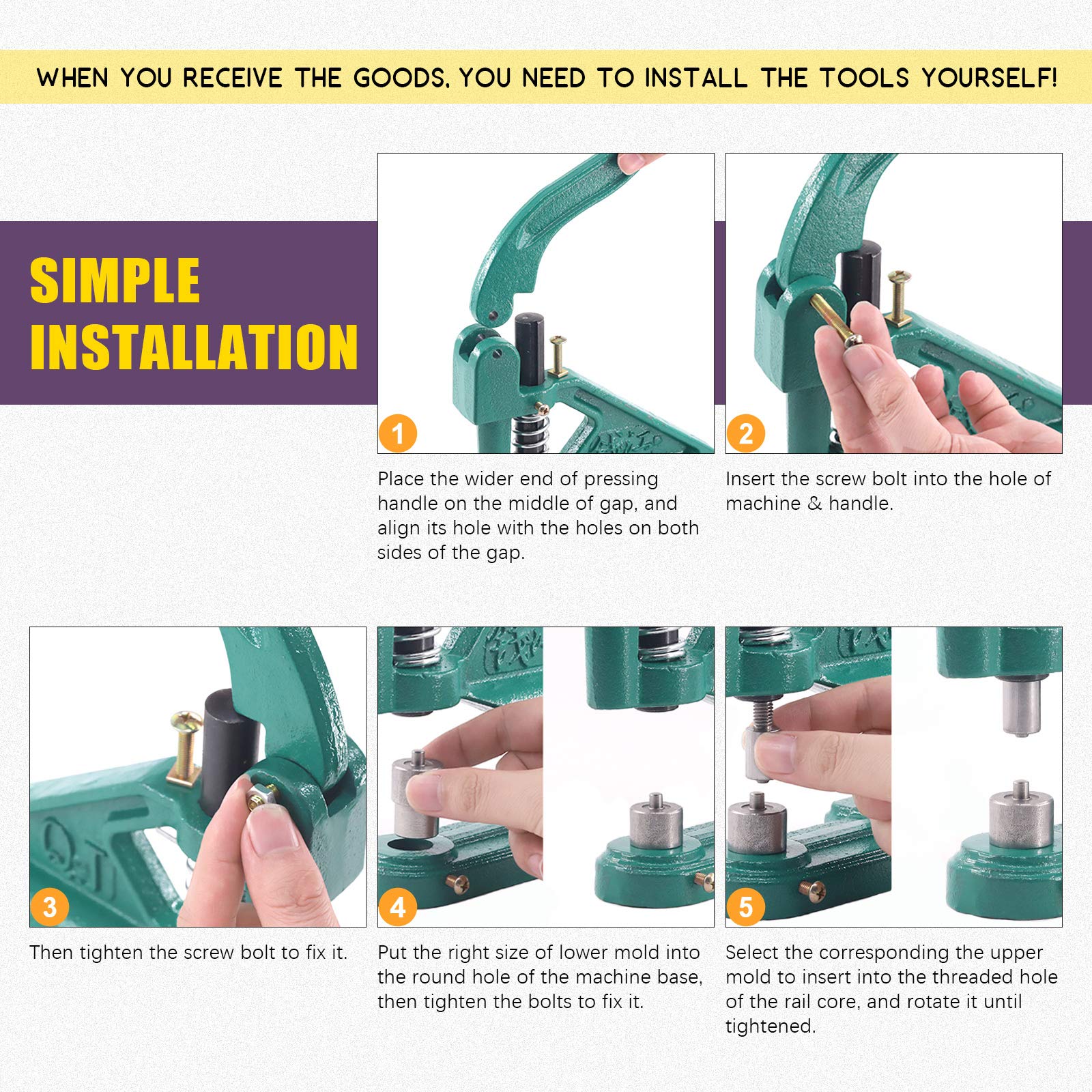 WHEN YOU RECEIVE THE GOODS, YOU NEED TO INSTALL THE TOOLS YOURSELF!

SIMPLE INSTALLATION

1

Place the wider end of pressing handle on the middle of gap, and align its hole with the holes on both sides of the gap.

2

Insert the screw bolt into the hole of machine & handle.

3

Then tighten the screw bolt to fix it.

4

Put the right size of lower mold into the round hole of the machine base, then tighten the bolts to fix it.

5

Select the corresponding the upper mold to insert into the threaded hole of the rail core, and rotate it until tightened.