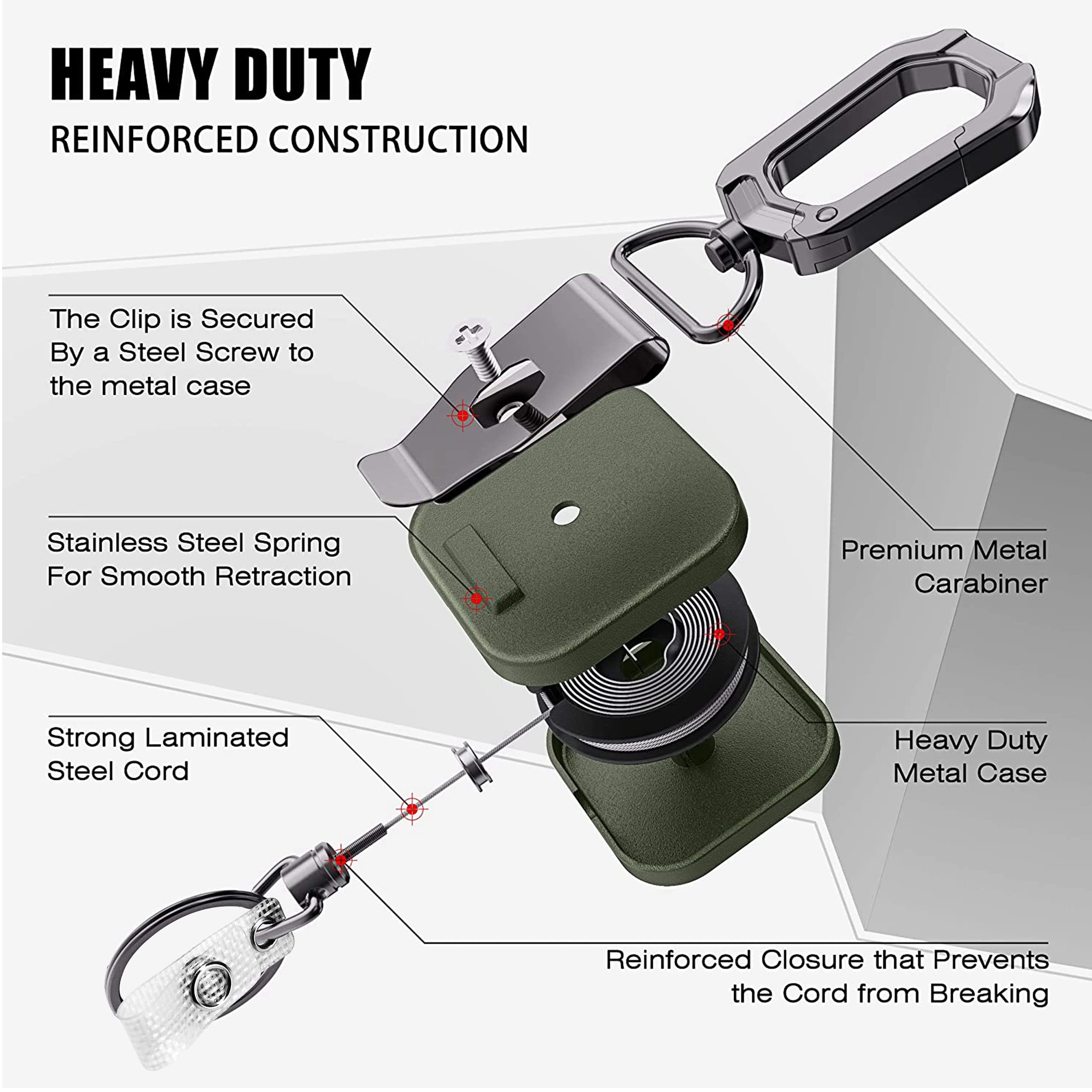 HEAVY DUTY
REINFORCED CONSTRUCTION

The Clip is Secured By a Steel Screw to the metal case

Stainless Steel Spring For Smooth Retraction

Strong Laminated Steel Cord

Premium Metal Carabiner

Heavy Duty Metal Case

Reinforced Closure that Prevents the Cord from Breaking