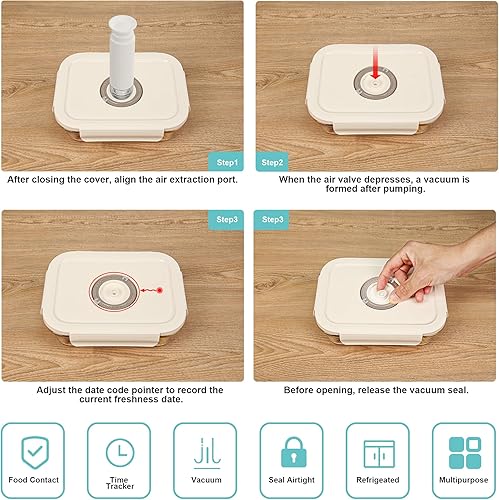 Step1

After closing the cover, align the air extraction port.

Step2

When the air valve depresses, a vacuum is formed after pumping.

Step3

Adjust the date code pointer to record the current freshness date.

Step3

Before opening, release the vacuum seal.

Food Contact

Time Tracker

Vacuum

Seal Airtight

Refrigeated

Multipurpose