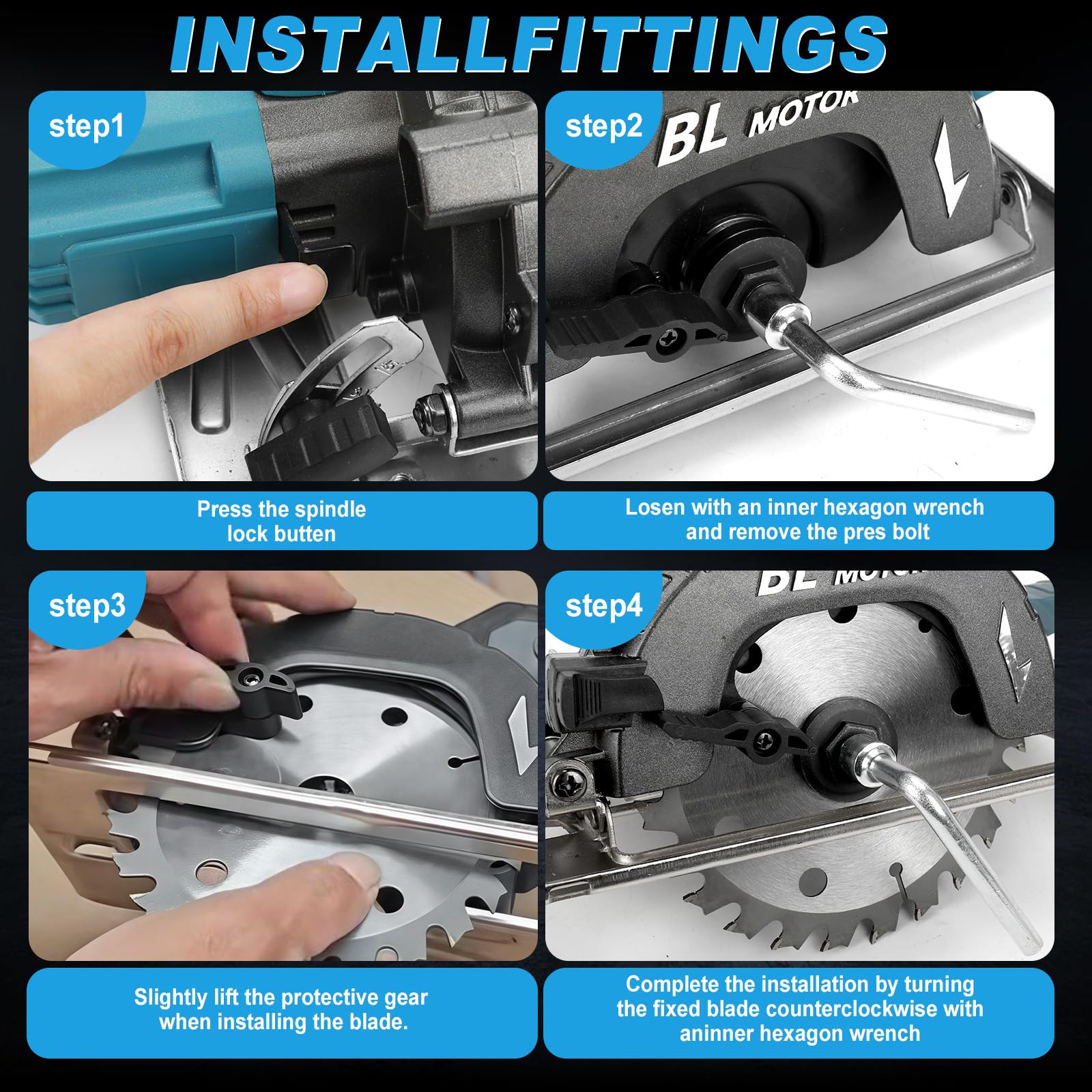 INSTALLFITTINGS

step1

Press the spindle lock butten

step2

BL MOTOR

Losen with an inner hexagon wrench and remove the pres bolt

step3

Slightly lift the protective gear when installing the blade.

step4

BL MOTOR

Complete the installation by turning the fixed blade counterclockwise with aninner hexagon wrench