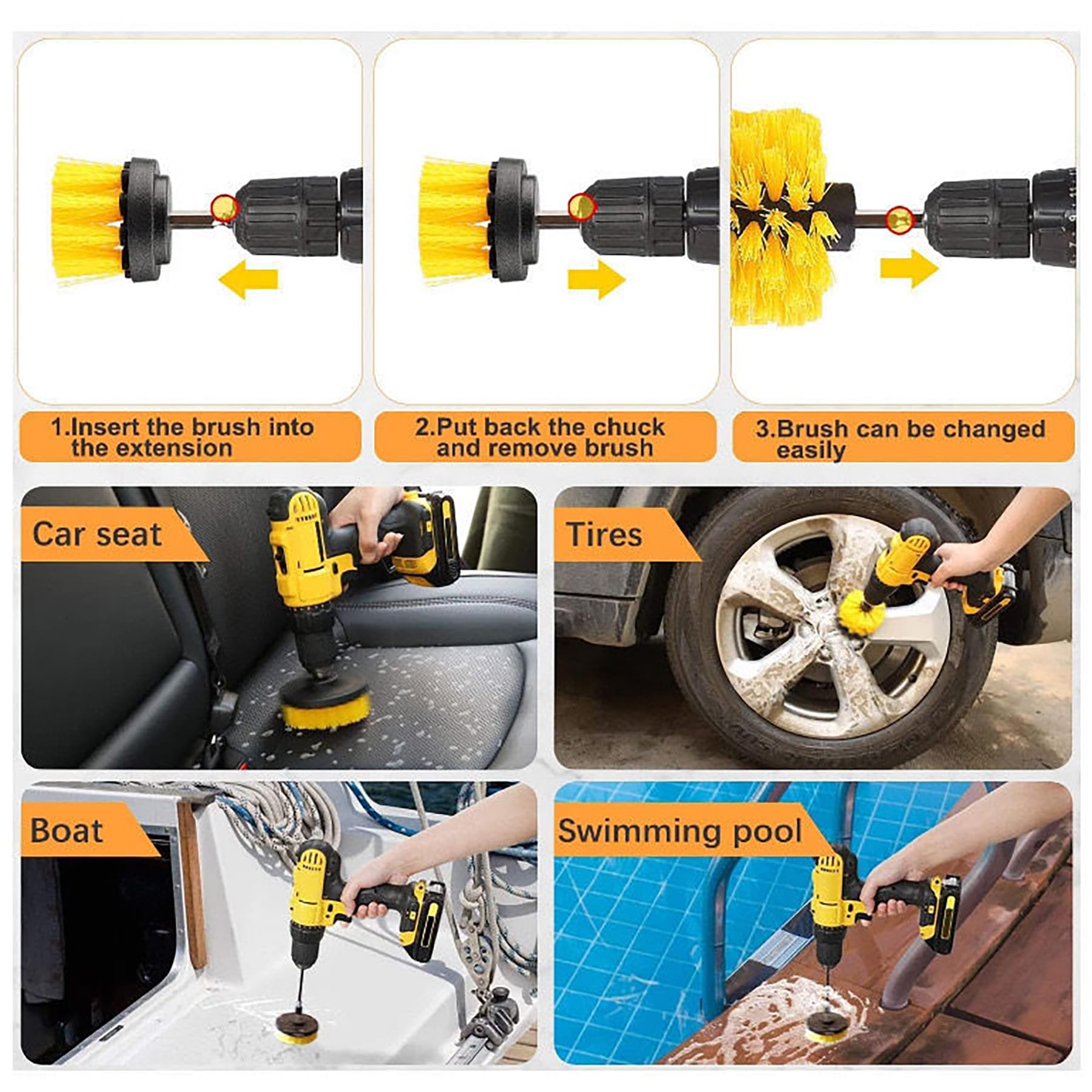 1.Insert the brush into the extension

2.Put back the chuck and remove brush

3.Brush can be changed easily

Car seat

Tires

Boat

Swimming pool