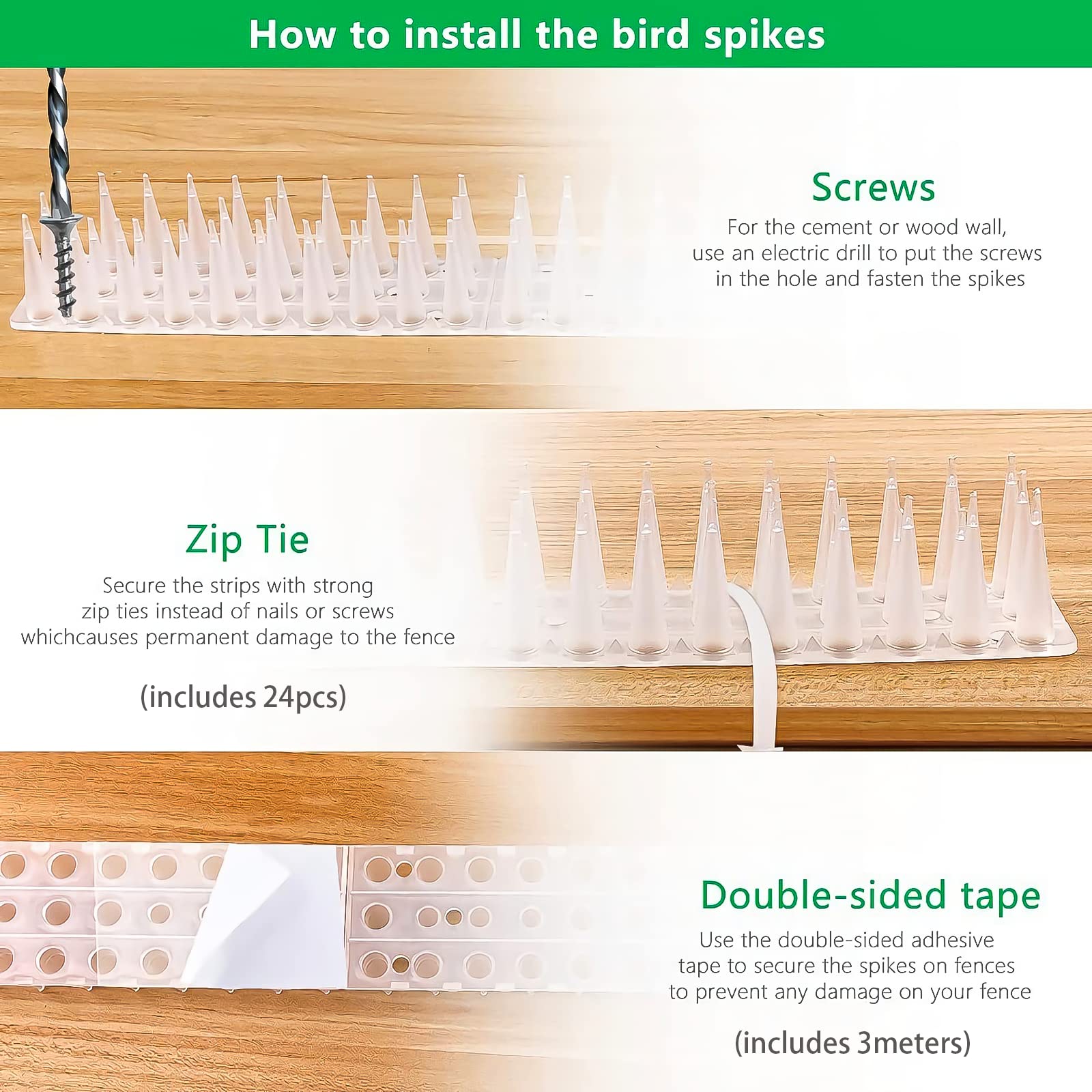 How to install the bird spikes

Screws

For the cement or wood wall, use an electric drill to put the screws in the hole and fasten the spikes

Zip Tie

Secure the strips with strong zip ties instead of nails or screws whichcauses permanent damage to the fence

(includes 24pcs)

Double-sided tape

Use the double-sided adhesive tape to secure the spikes on fences to prevent any damage on your fence

(includes 3meters)