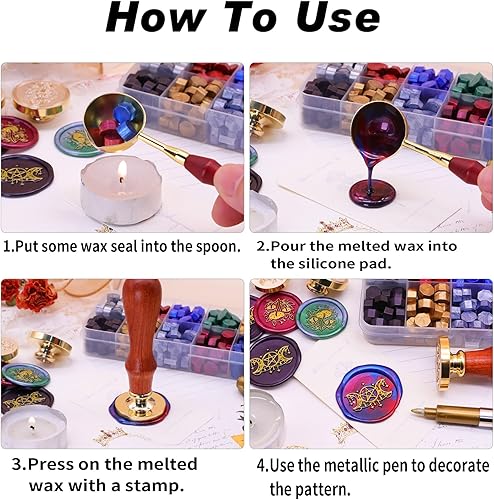 How To Use

1.Put some wax seal into the spoon.

2.Pour the melted wax into the silicone pad.

3.Press on the melted wax with a stamp.

4.Use the metallic pen to decorate the pattern.