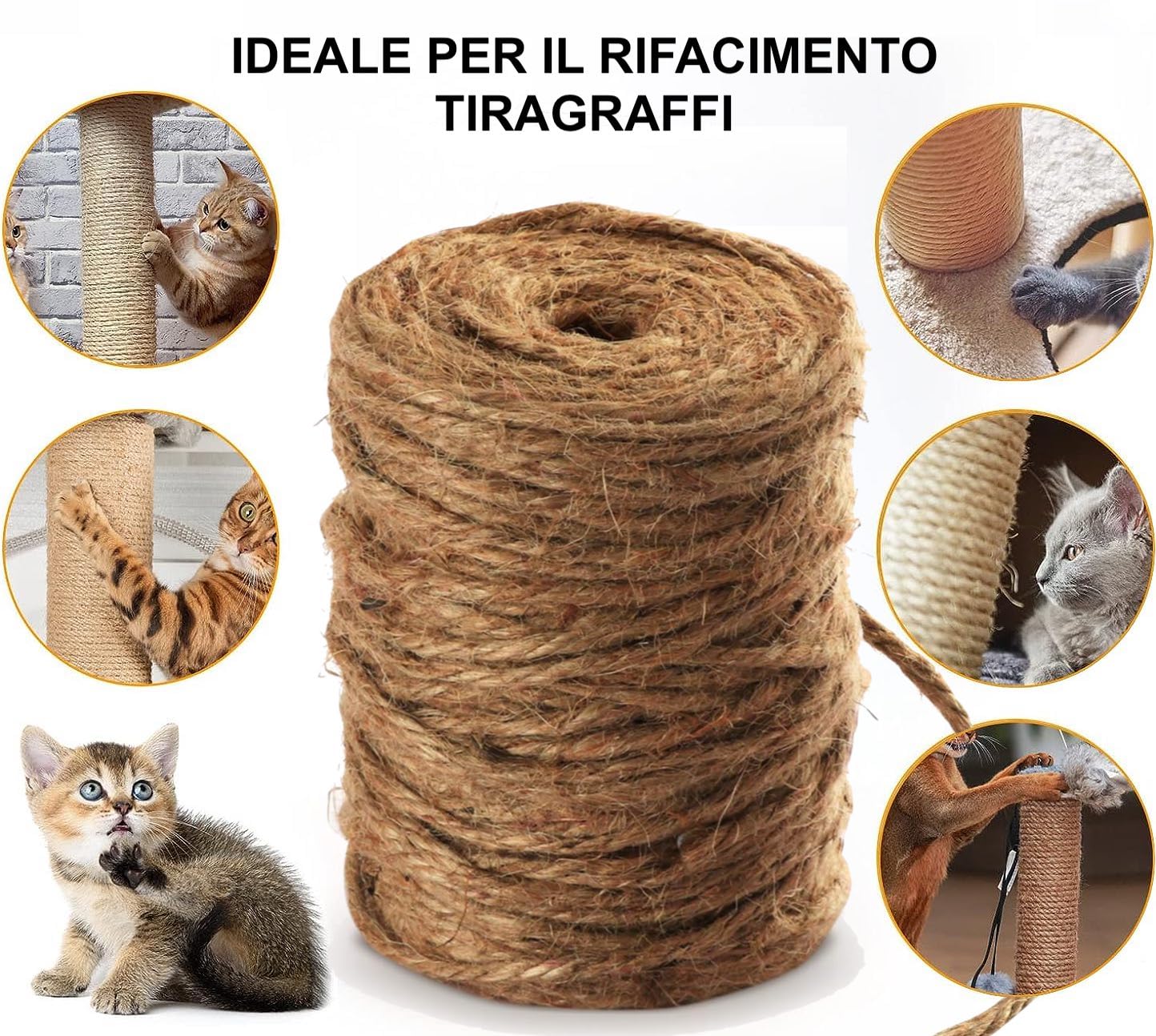 IDEALE PER IL RIFACIMENTO
TIRAGRAFFI