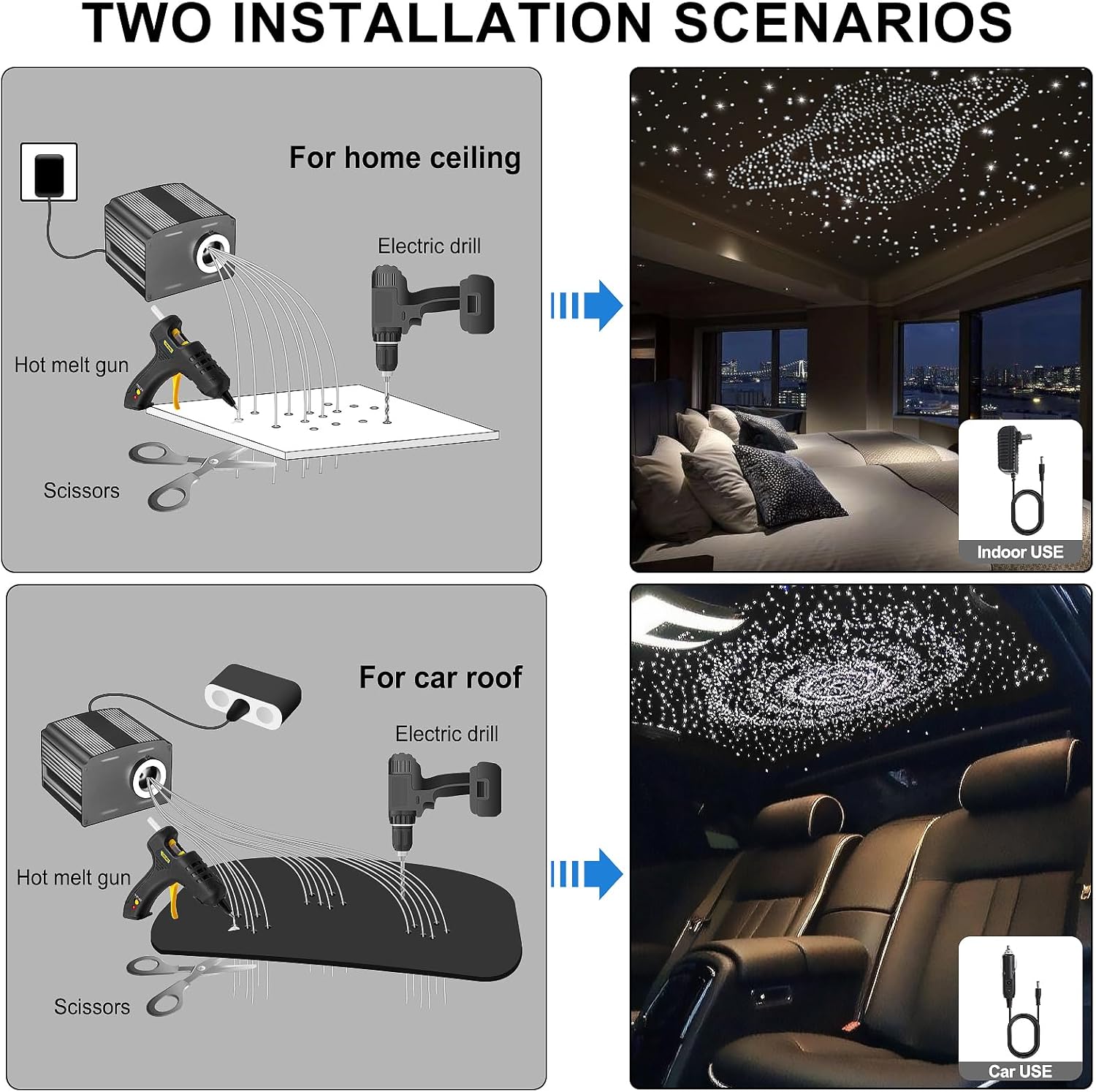 TWO INSTALLATION SCENARIOS

For home ceiling

Electric drill

Hot melt gun

Scissors

Indoor USE

For car roof

Electric drill

Hot melt gun

Scissors

Car USE