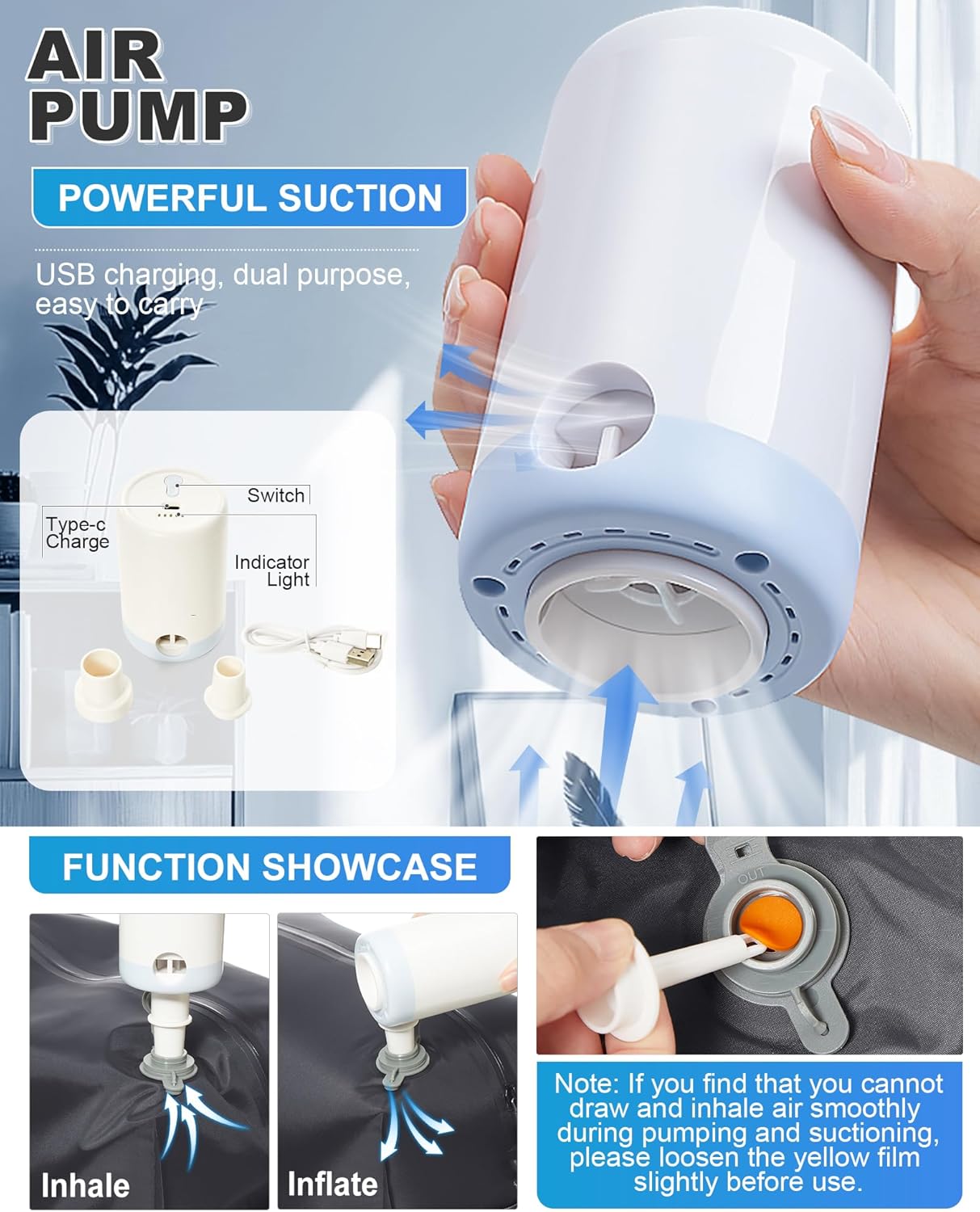 AIR PUMP

POWERFUL SUCTION

USB charging, dual purpose, easy to carry

Switch

Type-c Charge

Indicator Light

FUNCTION SHOWCASE

OUT

Inhale

Inflate

Note: If you find that you cannot draw and inhale air smoothly during pumping and suctioning, please loosen the yellow film slightly before use.