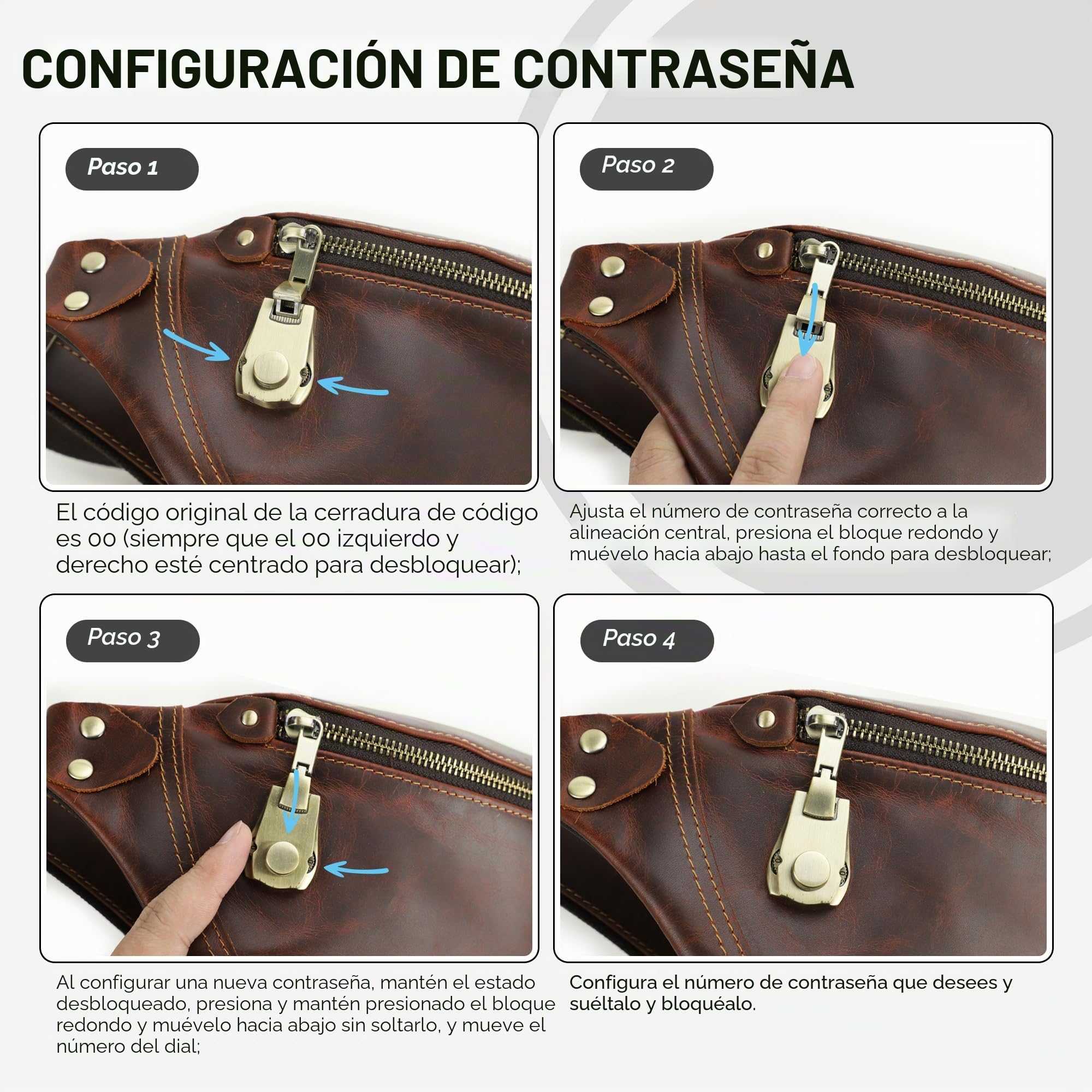 CONFIGURACIÓN DE CONTRASEÑA

Paso 1

El código original de la cerradura de código es 00 (siempre que el 00 izquierdo y derecho esté centrado para desbloquear);

Paso 2

Ajusta el número de contraseña correcto a la alineación central, presiona el bloque redondo y muévelo hacia abajo hasta el fondo para desbloquear;

Paso 3

Al configurar una nueva contraseña, mantén el estado desbloqueado, presiona y mantén presionado el bloque redondo y muévelo hacia abajo sin soltarlo, y mueve el número del dial;

Paso 4

Configura el número de contraseña que desees y suéltalo y bloquéalo.