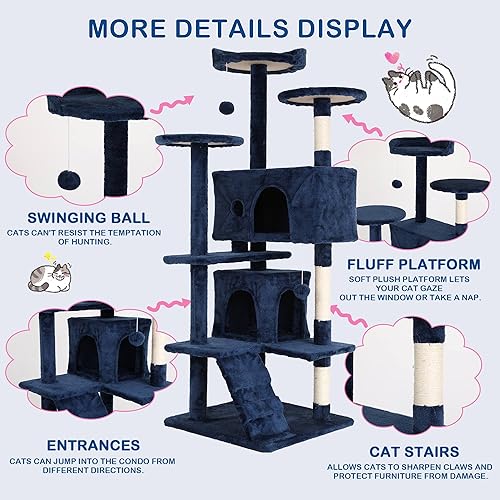 MORE DETAILS DISPLAY

SWINGING BALL
CATS CAN'T RESIST THE TEMPTATION OF HUNTING.

FLUFF PLATFORM
SOFT PLUSH PLATFORM LETS YOUR CAT GAZE OUT THE WINDOW OR TAKE A NAP.

ENTRANCES
CATS CAN JUMP INTO THE CONDO FROM DIFFERENT DIRECTIONS.

CAT STAIRS
ALLOWS CATS TO SHARPEN CLAWS AND PROTECT FURNITURE FROM DAMAGE.