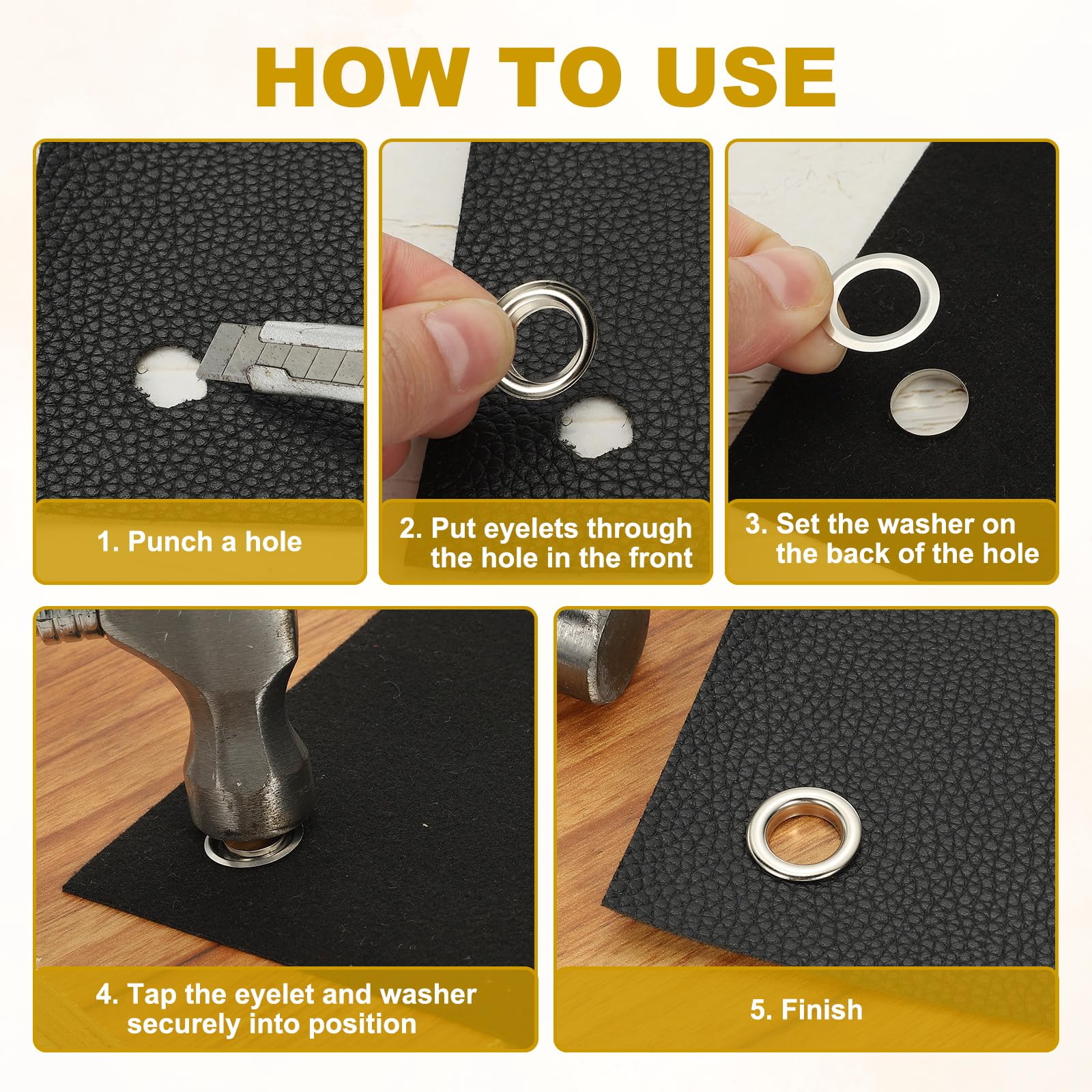 HOW TO USE

1. Punch a hole

2. Put eyelets through the hole in the front

3. Set the washer on the back of the hole

4. Tap the eyelet and washer securely into position

5. Finish