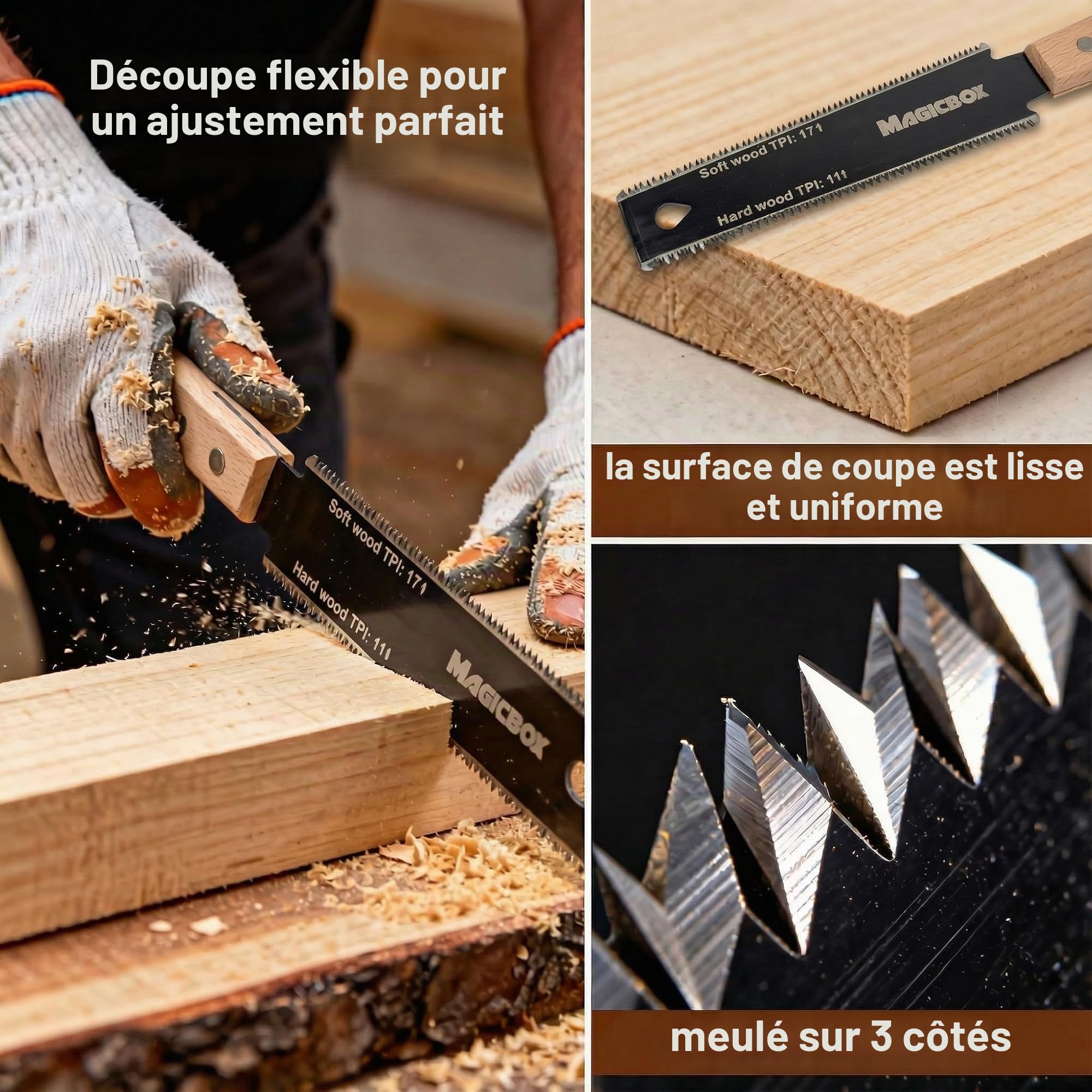 Découpe flexible pour un ajustement parfait

Soft wood TPI: 17

Hard wood TPI: 11

MAGICBOX

MAGICBOX

Soft wood TPI: 17

Hard wood TPI: 11

la surface de coupe est lisse et uniforme

meulé sur 3 côtés