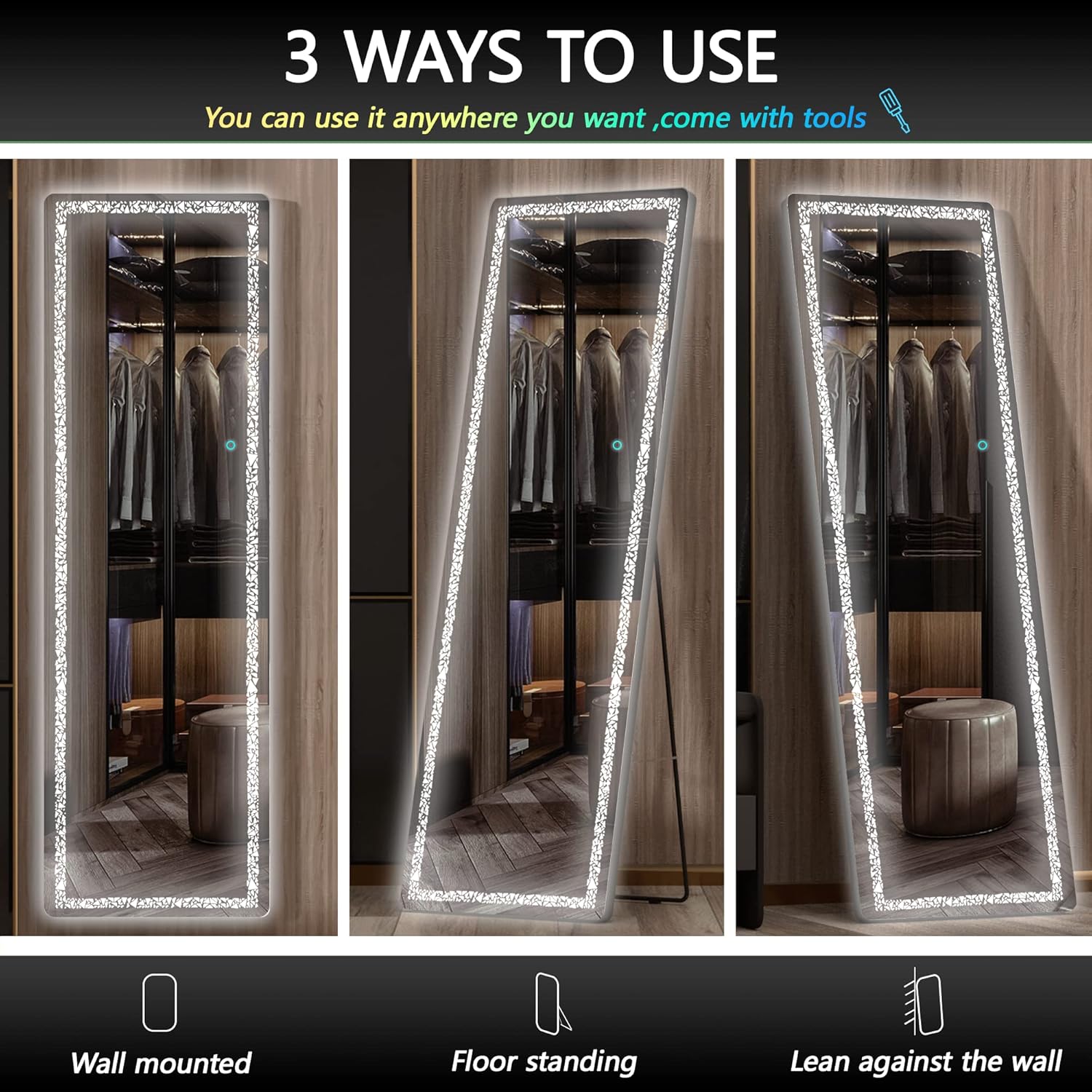 3 WAYS TO USE

You can use it anywhere you want ,come with tools

Wall mounted

Floor standing

Lean against the wall