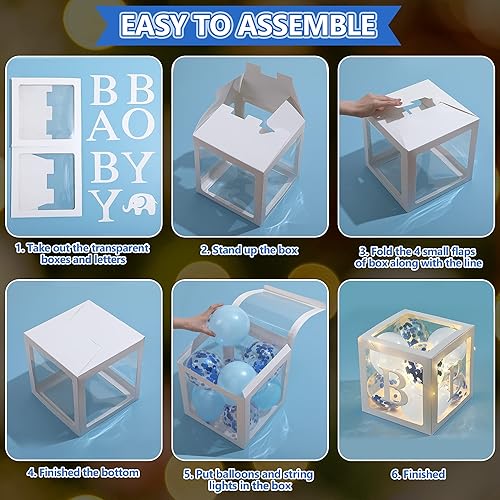 EASY TO ASSEMBLE

B B
A O
B Y
Y

1. Take out the transparent boxes and letters

2. Stand up the box

3. Fold the 4 small flaps of box along with the line

4. Finished the bottom

5. Put balloons and string lights in the box

B

6. Finished