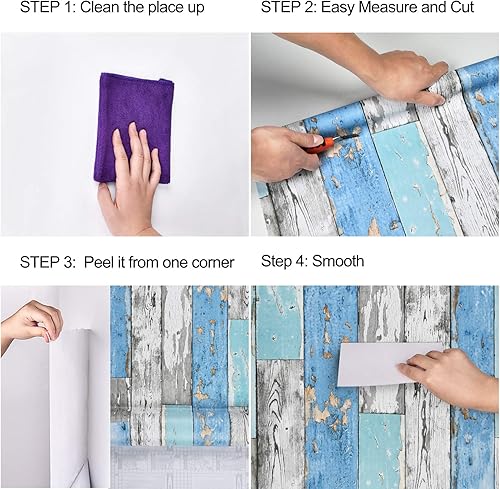 STEP 1: Clean the place up

STEP 2: Easy Measure and Cut

STEP 3: Peel it from one corner

Step 4: Smooth